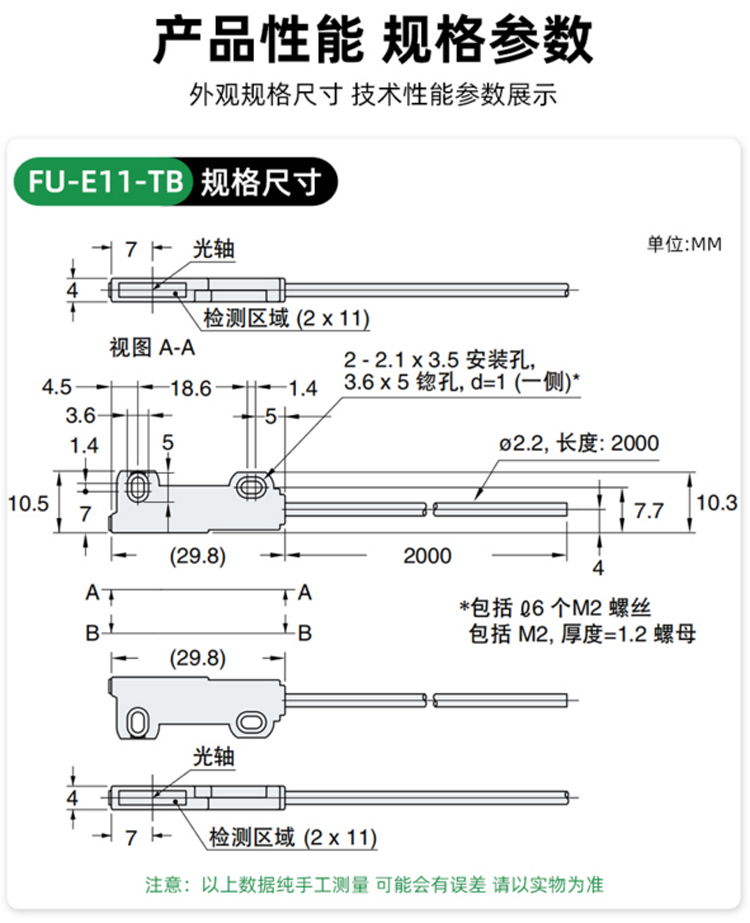 产品性能 规格参数

外观规格尺寸 技术性能参数展示

FU-E11-TB 规格尺寸

单位:MM

7
光轴
4
检测区域 (2 x 11)

视图 A-A

2 - 2.1 x 3.5 安装孔,
3.6 x 5 锪孔, d=1 (一侧)*

4.5
18.6
1.4
3.6
5
1.4
5

ø2.2, 长度: 2000

10.5
7
7.7
10.3
(29.8)
2000
4

A
A
B
B

*包括 ℓ6 个M2 螺丝
包括 M2, 厚度=1.2 螺母

(29.8)

光轴
4
7
检测区域 (2 x 11)

注意：以上数据纯手工测量 可能会有误差 请以实物为准