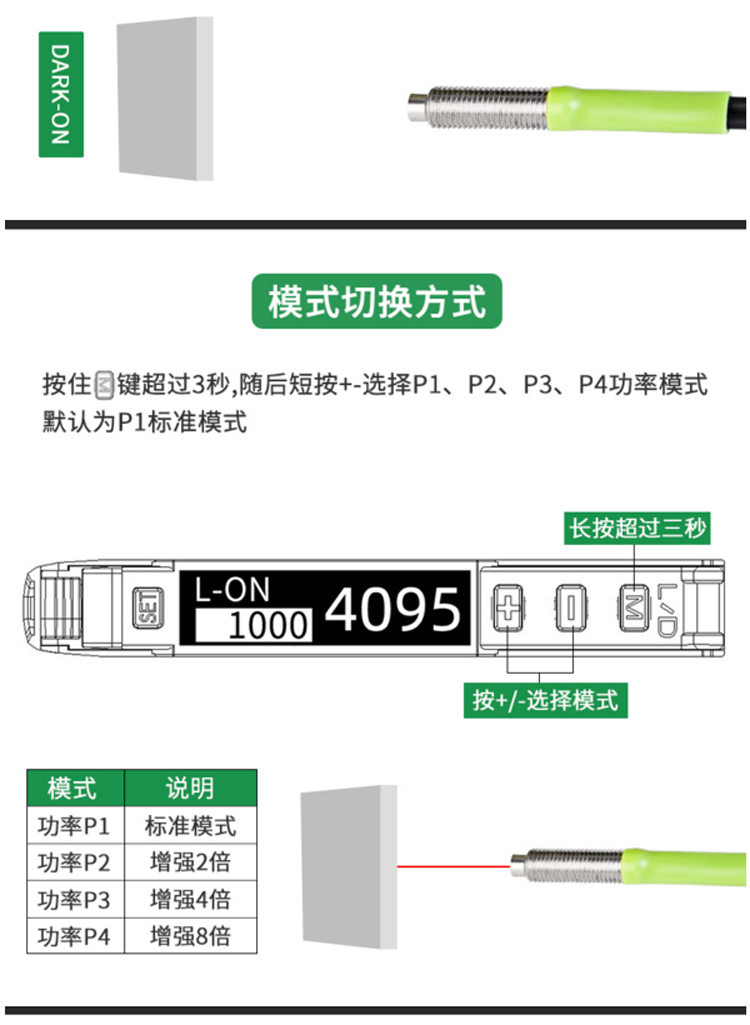 DARK-ON

模式切换方式

按住M键超过3秒,随后短按+-选择P1、P2、P3、P4功率模式
默认为P1标准模式

长按超过三秒

SET
L-ON
1000
4095
+
-
M
L/D

按+/-选择模式

| 模式 | 说明 |
|---|---|
| 功率P1 | 标准模式 |
| 功率P2 | 增强2倍 |
| 功率P3 | 增强4倍 |
| 功率P4 | 增强8倍 |