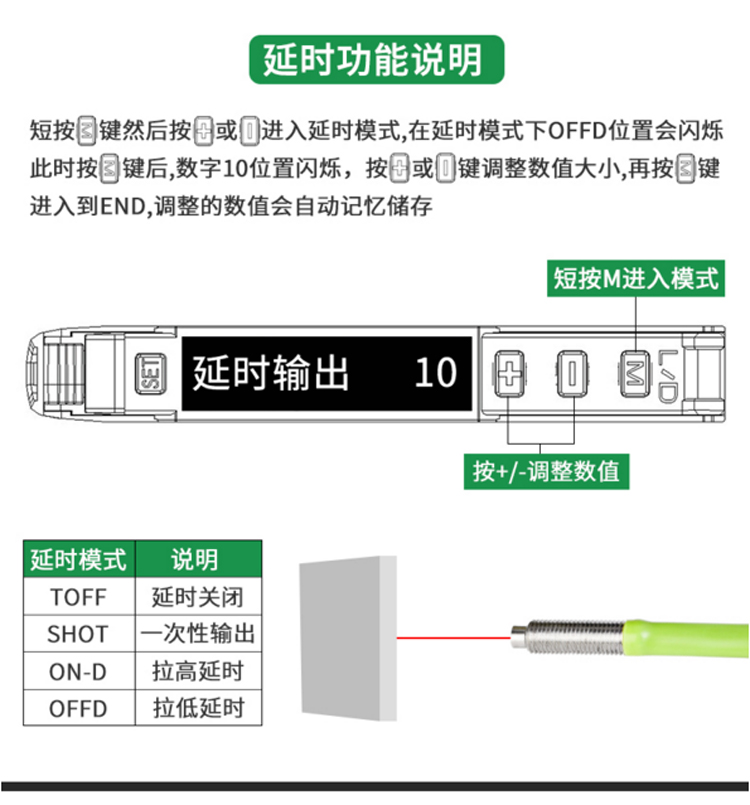 延时功能说明

短按M键然后按+或-进入延时模式,在延时模式下OFFD位置会闪烁此时按M键后,数字10位置闪烁，按+或-键调整数值大小,再按M键进入到END,调整的数值会自动记忆储存

短按M进入模式

SET 延时输出 10 + - M L/D

按+/-调整数值

| 延时模式 | 说明 |
|---|---|
| TOFF | 延时关闭 |
| SHOT | 一次性输出 |
| ON-D | 拉高延时 |
| OFFD | 拉低延时 |