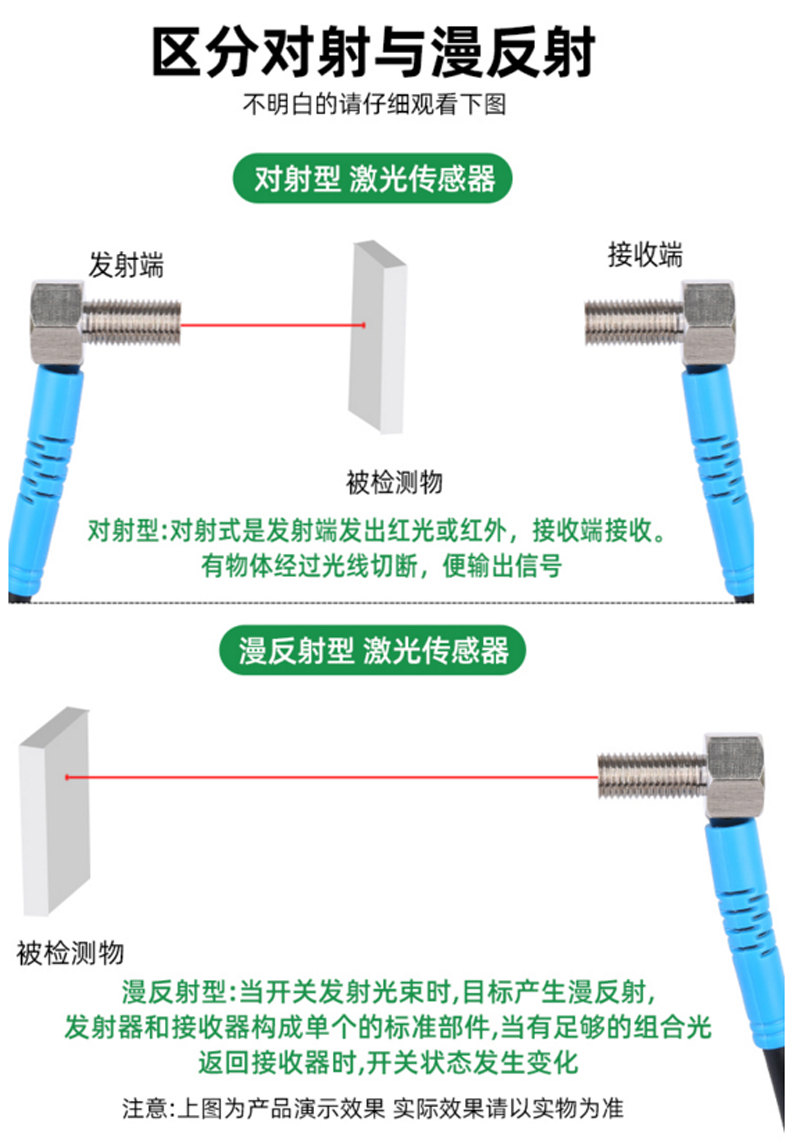 区分对射与漫反射

不明白的请仔细观看下图

对射型 激光传感器

发射端

接收端

被检测物

对射型:对射式是发射端发出红光或红外，接收端接收。有物体经过光线切断，便输出信号

漫反射型 激光传感器

被检测物

漫反射型:当开关发射光束时,目标产生漫反射,发射器和接收器构成单个的标准部件,当有足够的组合光返回接收器时,开关状态发生变化

注意:上图为产品演示效果 实际效果请以实物为准