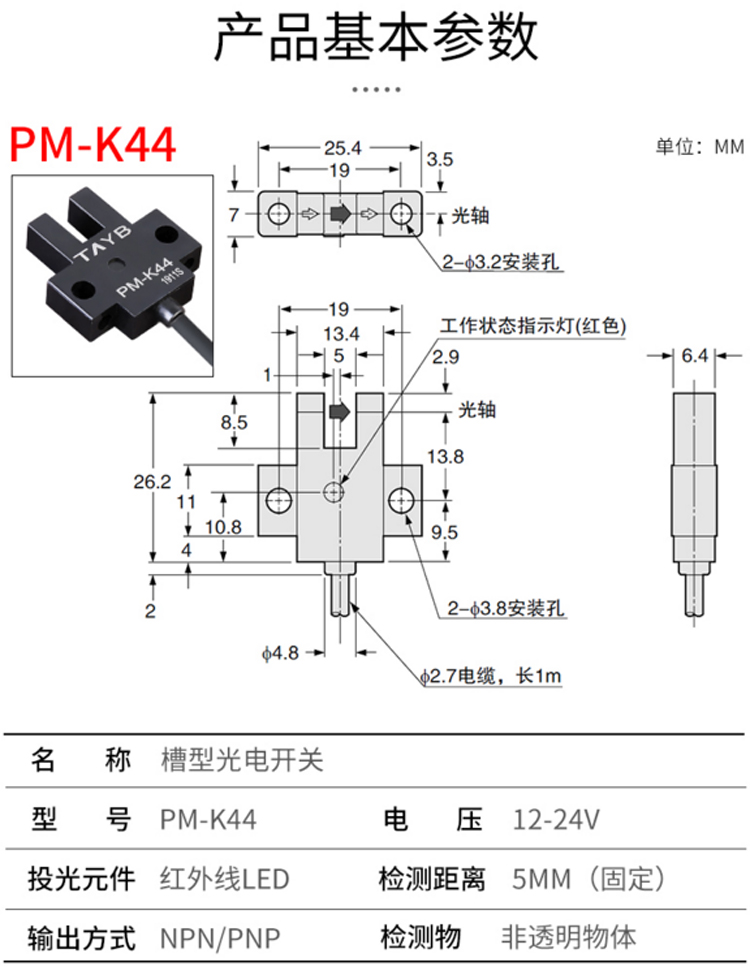 产品基本参数

PM-K44

TAYB
PM-K44
1911S

单位：MM

25.4
19
3.5
7
光轴
2–ϕ3.2安装孔

19
13.4
5
1
工作状态指示灯(红色)
2.9
光轴
8.5
13.8
26.2
11
10.8
4
9.5
2
2–ϕ3.8安装孔
ϕ4.8
ϕ2.7电缆，长1m
6.4

| 名　　称 | 槽型光电开关 | | |
|---|---|---|---|
| 型　　号 | PM-K44 | 电　　压 | 12-24V |
| 投光元件 | 红外线LED | 检测距离 | 5MM（固定） |
| 输出方式 | NPN/PNP | 检测物 | 非透明物体 |