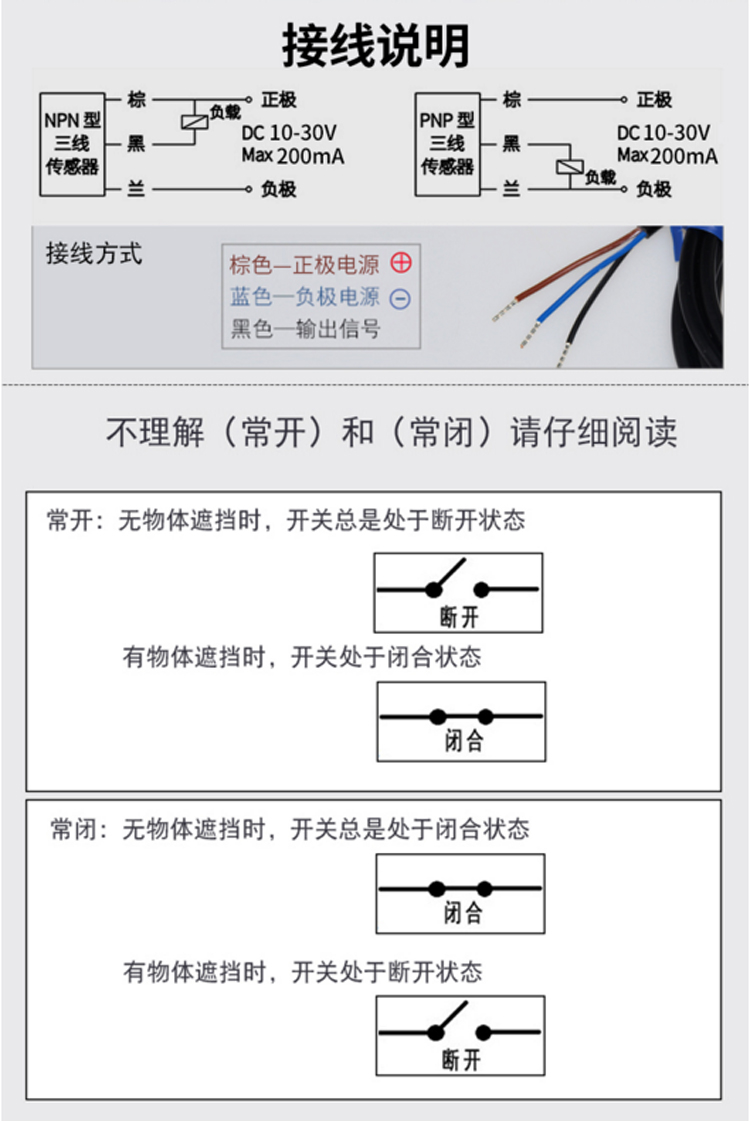 接线说明

NPN 型
三线
传感器

棕
黑
兰
负载
正极
DC 10-30V
Max 200mA
负极

PNP 型
三线
传感器

棕
黑
兰
正极
DC 10-30V
Max 200mA
负载
负极

接线方式

棕色—正极电源 ⊕
蓝色—负极电源 ⊖
黑色—输出信号

不理解（常开）和（常闭）请仔细阅读

常开：无物体遮挡时，开关总是处于断开状态

断开

有物体遮挡时，开关处于闭合状态

闭合

常闭：无物体遮挡时，开关总是处于闭合状态

闭合

有物体遮挡时，开关处于断开状态

断开