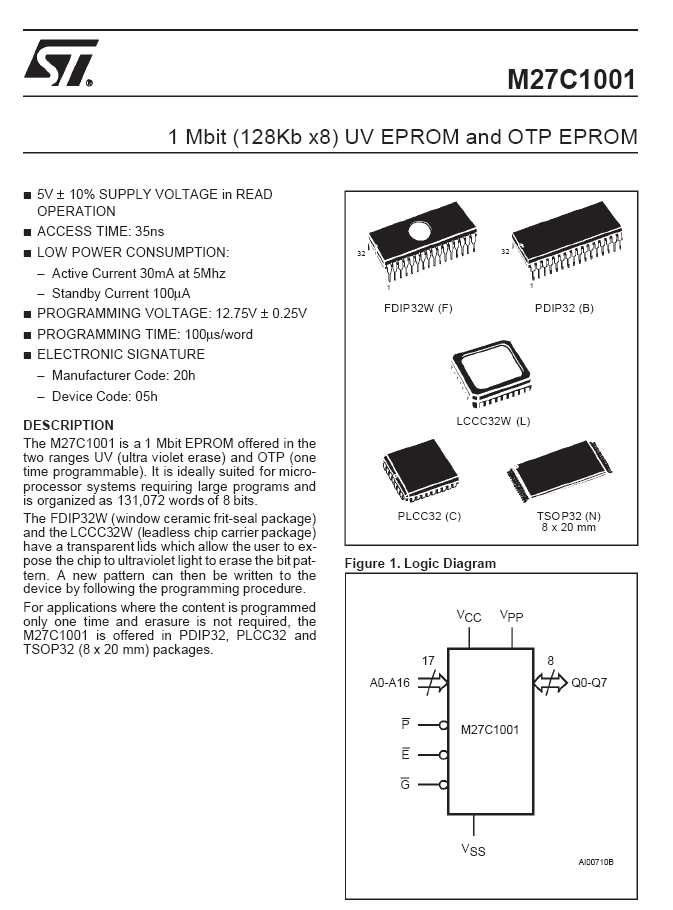 ST

M27C1001

1 Mbit (128Kb x8) UV EPROM and OTP EPROM

■ 5V ± 10% SUPPLY VOLTAGE in READ OPERATION
■ ACCESS TIME: 35ns
■ LOW POWER CONSUMPTION:
– Active Current 30mA at 5Mhz
– Standby Current 100µA
■ PROGRAMMING VOLTAGE: 12.75V ± 0.25V
■ PROGRAMMING TIME: 100µs/word
■ ELECTRONIC SIGNATURE
– Manufacturer Code: 20h
– Device Code: 05h

DESCRIPTION
The M27C1001 is a 1 Mbit EPROM offered in the two ranges UV (ultra violet erase) and OTP (one time programmable). It is ideally suited for microprocessor systems requiring large programs and is organized as 131,072 words of 8 bits.

The FDIP32W (window ceramic frit-seal package) and the LCCC32W (leadless chip carrier package) have a transparent lids which allow the user to expose the chip to ultraviolet light to erase the bit pattern. A new pattern can then be written to the device by following the programming procedure.

For applications where the content is programmed only one time and erasure is not required, the M27C1001 is offered in PDIP32, PLCC32 and TSOP32 (8 x 20 mm) packages.

32
1
FDIP32W (F)
32
1
PDIP32 (B)
LCCC32W (L)
PLCC32 (C)
TSOP32 (N)
8 x 20 mm

Figure 1. Logic Diagram

$V_{CC}$ $V_{PP}$
17
A0-A16
8
Q0-Q7
$\overline{P}$
$\overline{E}$
$\overline{G}$
M27C1001
$V_{SS}$
AI00710B