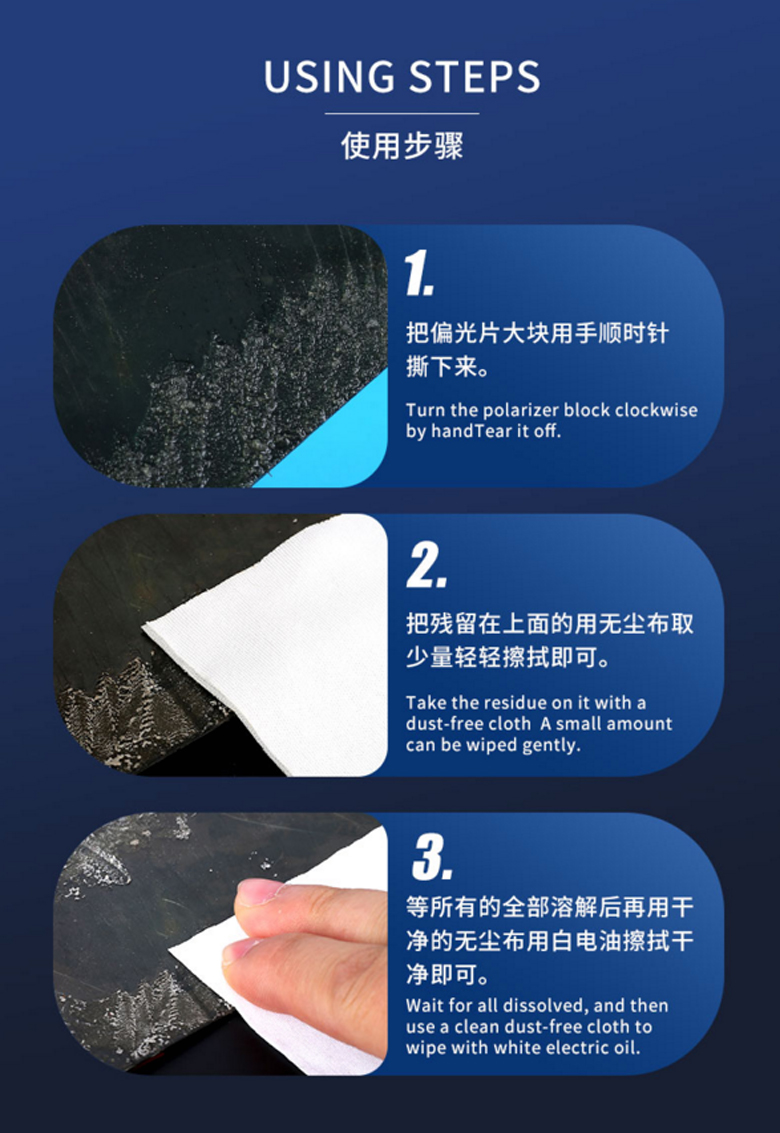 USING STEPS

使用步骤

1.

把偏光片大块用手顺时针撕下来。

Turn the polarizer block clockwise by handTear it off.

2.

把残留在上面的用无尘布取少量轻轻擦拭即可。

Take the residue on it with a dust-free cloth A small amount can be wiped gently.

3.

等所有的全部溶解后再用干净的无尘布用白电油擦拭干净即可。

Wait for all dissolved, and then use a clean dust-free cloth to wipe with white electric oil.