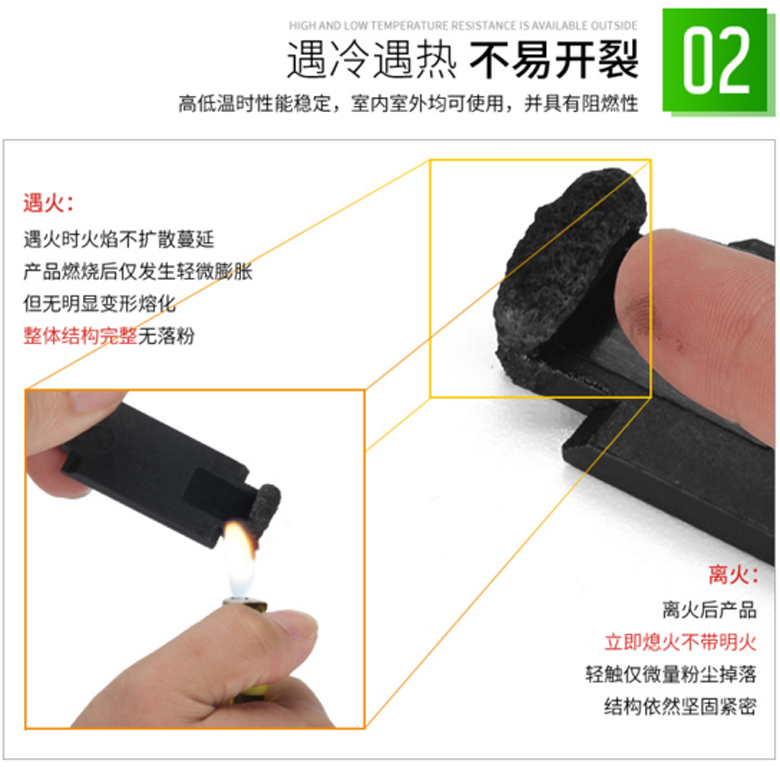 HIGH AND LOW TEMPERATURE RESISTANCE IS AVAILABLE OUTSIDE

遇冷遇热 不易开裂

02

高低温时性能稳定，室内室外均可使用，并具有阻燃性

遇火：

遇火时火焰不扩散蔓延

产品燃烧后仅发生轻微膨胀

但无明显变形熔化

整体结构完整无落粉

离火：

离火后产品

立即熄火不带明火

轻触仅微量粉尘掉落

结构依然坚固紧密