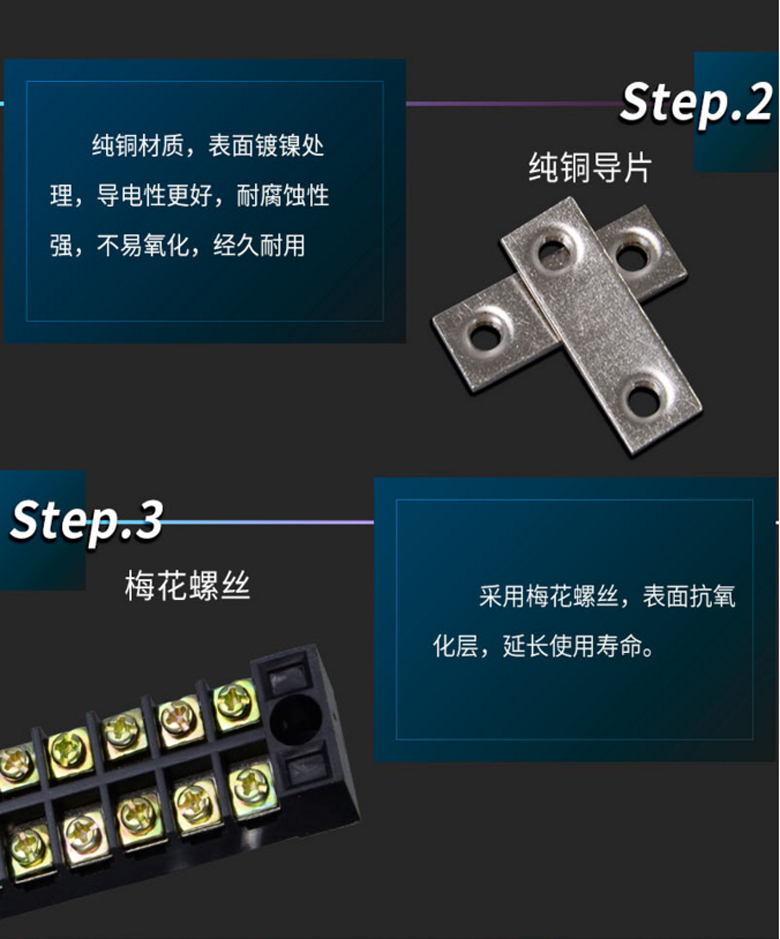 纯铜材质，表面镀镍处理，导电性更好，耐腐蚀性强，不易氧化，经久耐用

Step.2

纯铜导片

Step.3

梅花螺丝

采用梅花螺丝，表面抗氧化层，延长使用寿命。