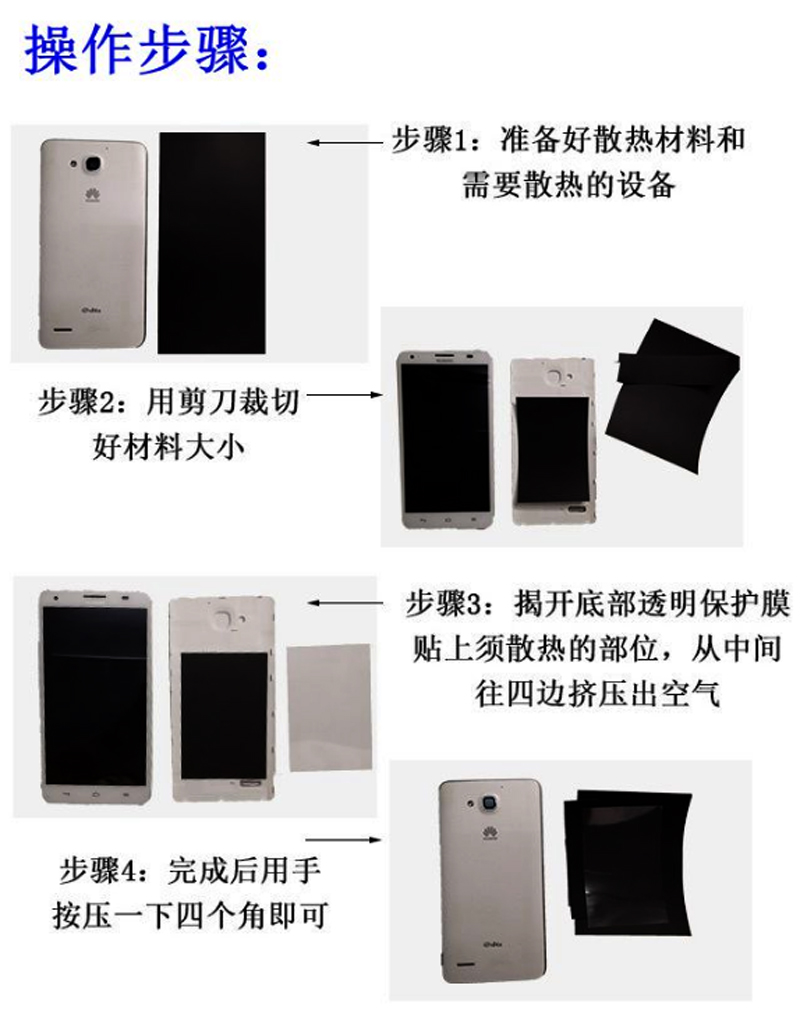 操作步骤：

步骤1：准备好散热材料和需要散热的设备

步骤2：用剪刀裁切好材料大小

步骤3：揭开底部透明保护膜贴上须散热的部位，从中间往四边挤压出空气

步骤4：完成后用手按压一下四个角即可