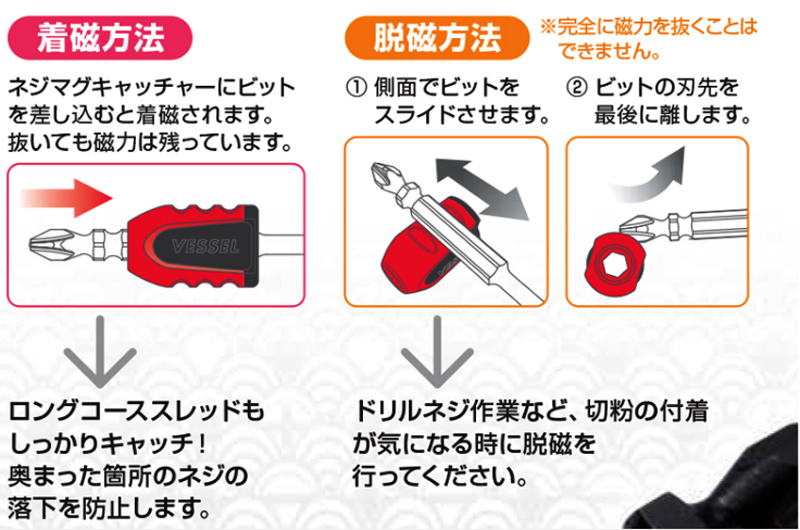 着磁方法

ネジマグキャッチャーにビットを差し込むと着磁されます。抜いても磁力は残っています。

VESSEL

ロングコーススレッドもしっかりキャッチ！奥まった箇所のネジの落下を防止します。

脱磁方法

※完全に磁力を抜くことはできません。

① 側面でビットをスライドさせます。

② ビットの刃先を最後に離します。

ドリルネジ作業など、切粉の付着が気になる時に脱磁を行ってください。