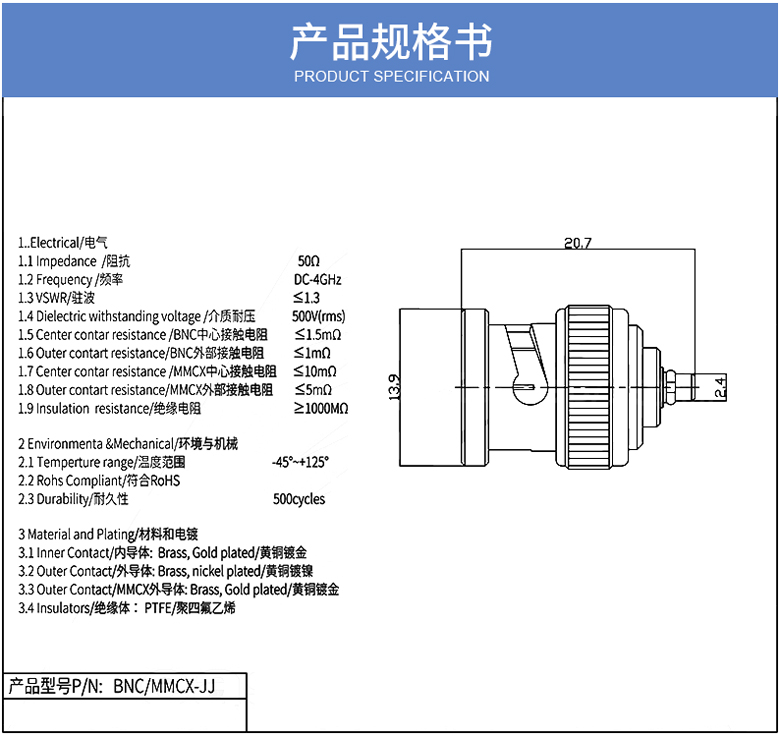 产品规格书
PRODUCT SPECIFICATION

1..Electrical/电气
1.1 Impedance /阻抗 50Ω
1.2 Frequency /频率 DC-4GHz
1.3 VSWR/驻波 ≤1.3
1.4 Dielectric withstanding voltage /介质耐压 500V(rms)
1.5 Center contar resistance /BNC中心接触电阻 ≤1.5mΩ
1.6 Outer contart resistance/BNC外部接触电阻 ≤1mΩ
1.7 Center contar resistance /MMCX中心接触电阻 ≤10mΩ
1.8 Outer contart resistance/MMCX外部接触电阻 ≤5mΩ
1.9 Insulation resistance/绝缘电阻 ≥1000MΩ

2 Environmenta &Mechanical/环境与机械
2.1 Temperture range/温度范围 -45°~+125°
2.2 Rohs Compliant/符合RoHS
2.3 Durability/耐久性 500cycles

3 Material and Plating/材料和电镀
3.1 Inner Contact/内导体: Brass, Gold plated/黄铜镀金
3.2 Outer Contact/外导体: Brass, nickel plated/黄铜镀镍
3.3 Outer Contact/MMCX外导体: Brass, Gold plated/黄铜镀金
3.4 Insulators/绝缘体: PTFE/聚四氟乙烯

20.7
13.9
2.4

产品型号P/N: BNC/MMCX-JJ