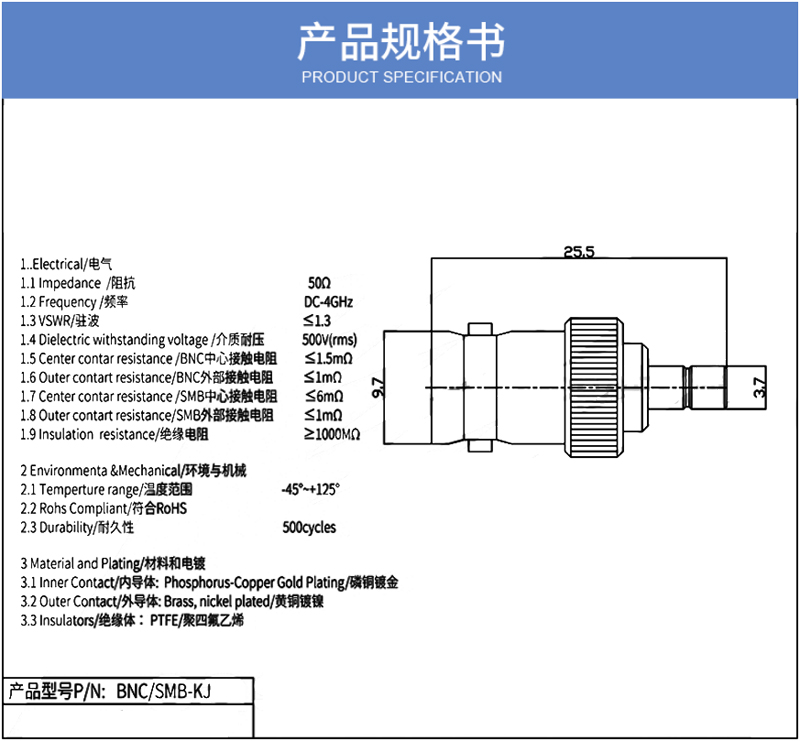 产品规格书
PRODUCT SPECIFICATION

1..Electrical/电气
1.1 Impedance /阻抗 50Ω
1.2 Frequency /频率 DC-4GHz
1.3 VSWR/驻波 ≤1.3
1.4 Dielectric withstanding voltage /介质耐压 500V(rms)
1.5 Center contar resistance /BNC中心接触电阻 ≤1.5mΩ
1.6 Outer contart resistance/BNC外部接触电阻 ≤1mΩ
1.7 Center contar resistance /SMB中心接触电阻 ≤6mΩ
1.8 Outer contart resistance/SMB外部接触电阻 ≤1mΩ
1.9 Insulation resistance/绝缘电阻 ≥1000MΩ

2 Environmenta &Mechanical/环境与机械
2.1 Temperture range/温度范围 -45°~+125°
2.2 Rohs Compliant/符合RoHS
2.3 Durability/耐久性 500cycles

3 Material and Plating/材料和电镀
3.1 Inner Contact/内导体: Phosphorus-Copper Gold Plating/磷铜镀金
3.2 Outer Contact/外导体: Brass, nickel plated/黄铜镀镍
3.3 Insulators/绝缘体： PTFE/聚四氟乙烯

25.5
9.7
3.7

产品型号P/N: BNC/SMB-KJ