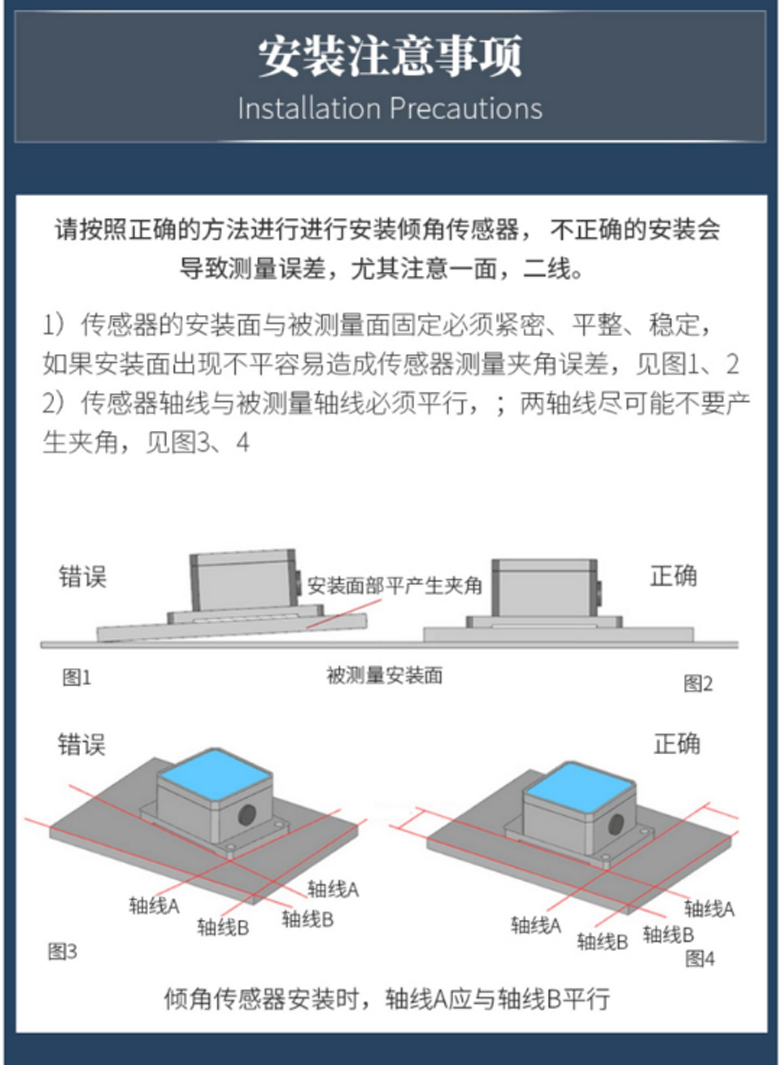 安装注意事项
Installation Precautions

请按照正确的方法进行进行安装倾角传感器，不正确的安装会导致测量误差，尤其注意一面，二线。

1）传感器的安装面与被测量面固定必须紧密、平整、稳定，如果安装面出现不平容易造成传感器测量夹角误差，见图1、2
2）传感器轴线与被测量轴线必须平行，；两轴线尽可能不要产生夹角，见图3、4

错误
安装面部平产生夹角
正确
图1
被测量安装面
图2

错误
正确
轴线A
轴线A
轴线B
轴线B
图3
轴线A
轴线A
轴线B
轴线B
图4

倾角传感器安装时，轴线A应与轴线B平行