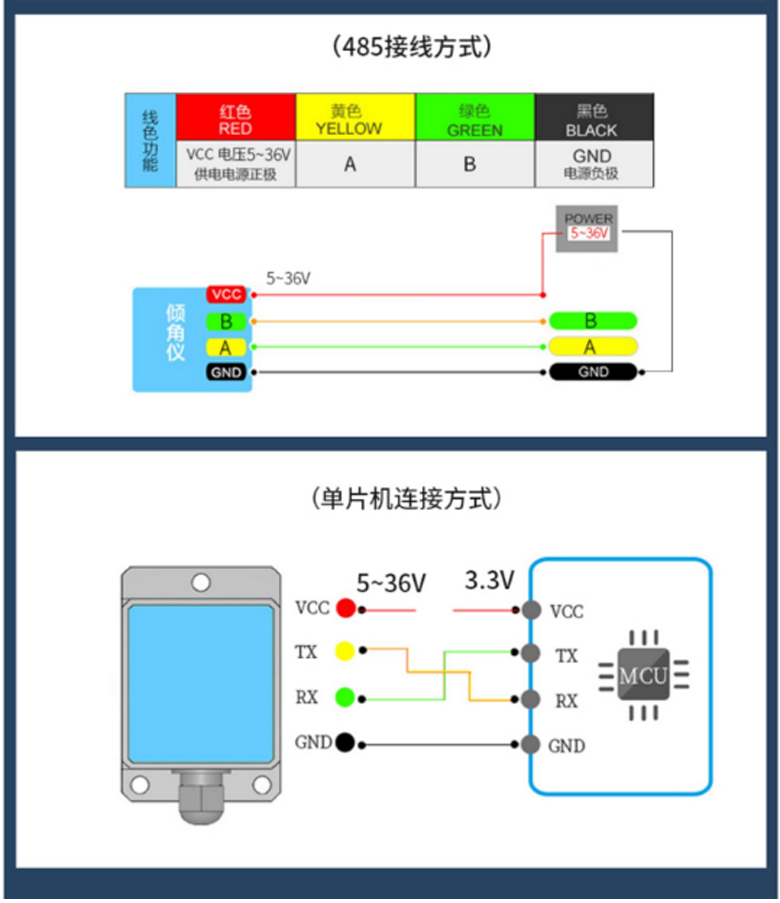 (485接线方式)

| 线色功能 | 红色 RED | 黄色 YELLOW | 绿色 GREEN | 黑色 BLACK |
|---|---|---|---|---|
| | VCC 电压5~36V 供电电源正极 | A | B | GND 电源负极 |

POWER
5~36V

5~36V

倾角仪
VCC
B
A
GND

B
A
GND

(单片机连接方式)

5~36V
3.3V

VCC
TX
RX
GND

VCC
TX
RX
GND

MCU