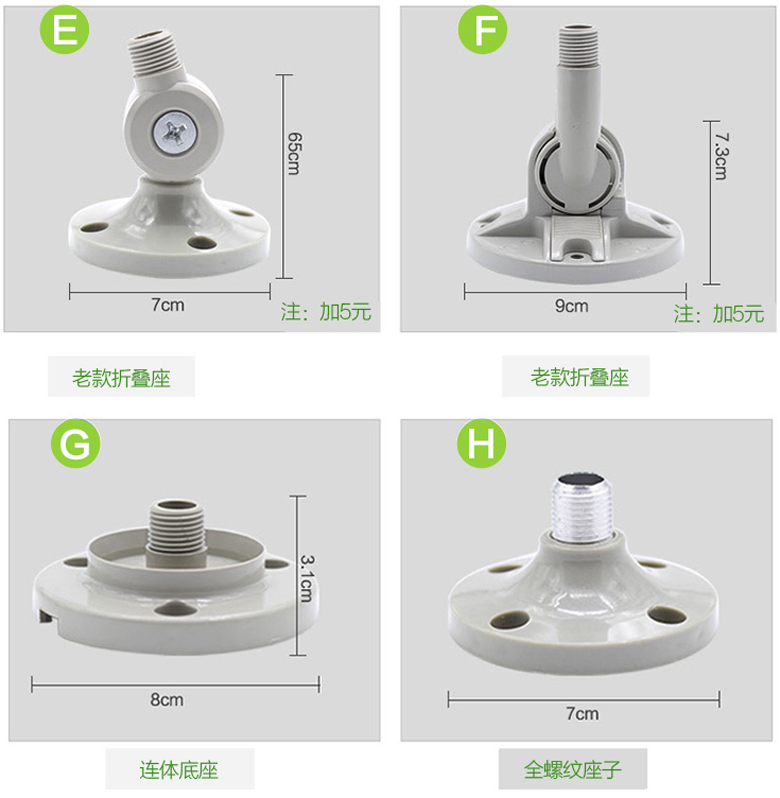 E

65cm

7cm

注：加5元

老款折叠座

F

7.3cm

9cm

注：加5元

老款折叠座

G

3.1cm

8cm

连体底座

H

7cm

全螺纹座子