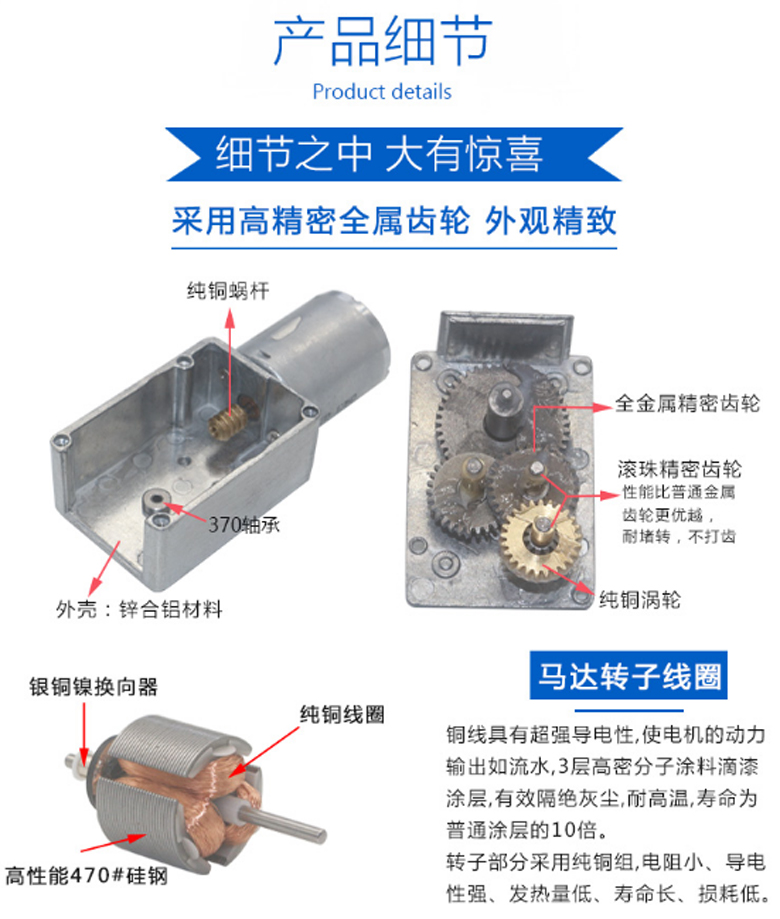 产品细节

Product details

细节之中 大有惊喜

采用高精密全属齿轮 外观精致

纯铜蜗杆

370轴承

外壳：锌合铝材料

全金属精密齿轮

滚珠精密齿轮

性能比普通金属齿轮更优越，耐堵转，不打齿

纯铜涡轮

银铜镍换向器

纯铜线圈

高性能470#硅钢

马达转子线圈

铜线具有超强导电性,使电机的动力输出如流水,3层高密分子涂料滴漆涂层,有效隔绝灰尘,耐高温,寿命为普通涂层的10倍。

转子部分采用纯铜组,电阻小、导电性强、发热量低、寿命长、损耗低。