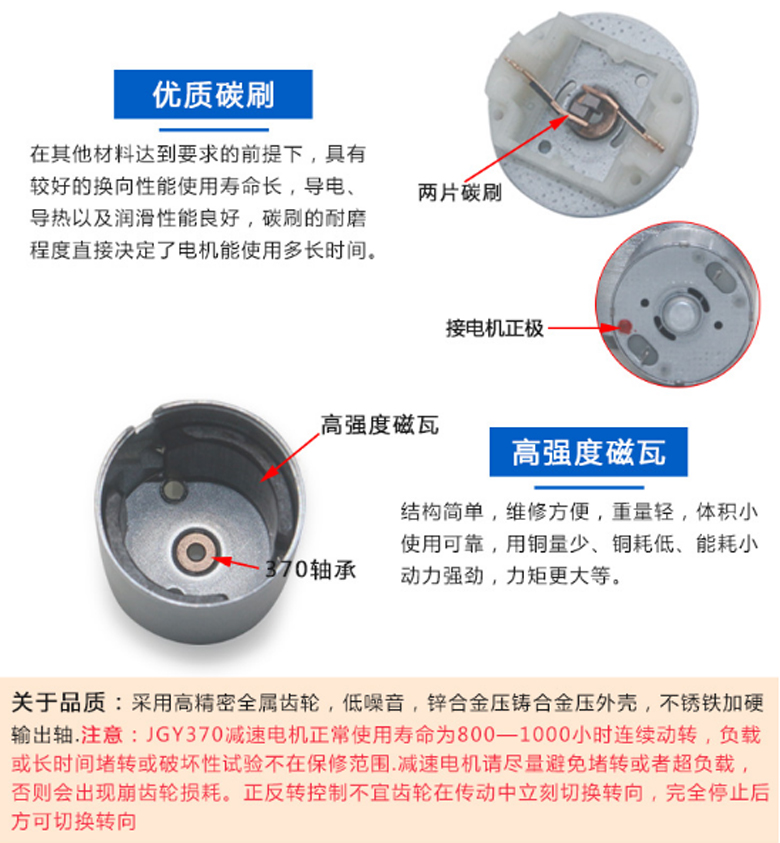 优质碳刷

在其他材料达到要求的前提下，具有较好的换向性能使用寿命长，导电、导热以及润滑性能良好，碳刷的耐磨程度直接决定了电机能使用多长时间。

两片碳刷

接电机正极

高强度磁瓦

370轴承

高强度磁瓦

结构简单，维修方便，重量轻，体积小使用可靠，用铜量少、铜耗低、能耗小动力强劲，力矩更大等。

关于品质：采用高精密全属齿轮，低噪音，锌合金压铸合金压外壳，不锈铁加硬输出轴.注意：JGY370减速电机正常使用寿命为800—1000小时连续动转，负载或长时间堵转或破坏性试验不在保修范围.减速电机请尽量避免堵转或者超负载，否则会出现崩齿轮损耗。正反转控制不宜齿轮在传动中立刻切换转向，完全停止后方可切换转向