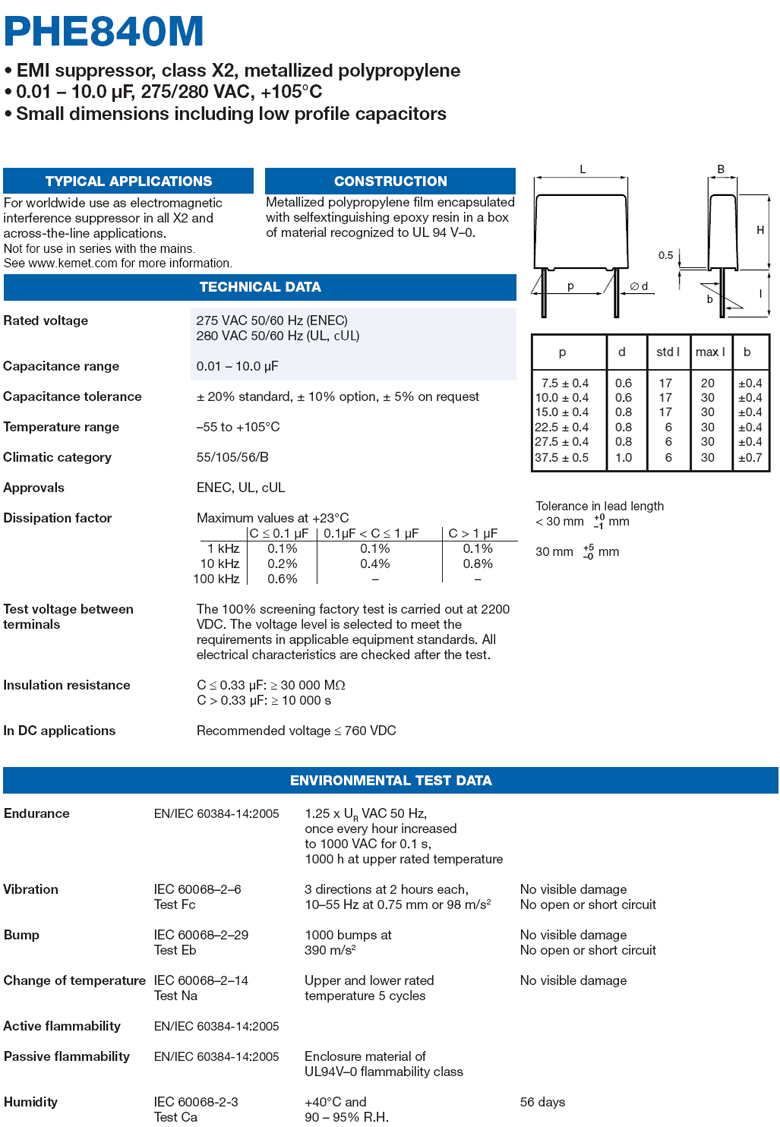 PHE840M

• EMI suppressor, class X2, metallized polypropylene
• 0.01 – 10.0 µF, 275/280 VAC, +105°C
• Small dimensions including low profile capacitors

TYPICAL APPLICATIONS

For worldwide use as electromagnetic interference suppressor in all X2 and across-the-line applications.
Not for use in series with the mains.
See www.kemet.com for more information.

CONSTRUCTION

Metallized polypropylene film encapsulated with selfextinguishing epoxy resin in a box of material recognized to UL 94 V–0.

L
B
H
0.5
p
∅ d
b
l

| p | d | std l | max l | b |
|---|---|---|---|---|
| 7.5 ± 0.4 | 0.6 | 17 | 20 | ±0.4 |
| 10.0 ± 0.4 | 0.6 | 17 | 30 | ±0.4 |
| 15.0 ± 0.4 | 0.8 | 17 | 30 | ±0.4 |
| 22.5 ± 0.4 | 0.8 | 6 | 30 | ±0.4 |
| 27.5 ± 0.4 | 0.8 | 6 | 30 | ±0.4 |
| 37.5 ± 0.5 | 1.0 | 6 | 30 | ±0.7 |

Tolerance in lead length
< 30 mm $^{+0}_{-1}$ mm

30 mm $^{+5}_{-0}$ mm

TECHNICAL DATA

Rated voltage
275 VAC 50/60 Hz (ENEC)
280 VAC 50/60 Hz (UL, cUL)

Capacitance range
0.01 – 10.0 µF

Capacitance tolerance
± 20% standard, ± 10% option, ± 5% on request

Temperature range
–55 to +105°C

Climatic category
55/105/56/B

Approvals
ENEC, UL, cUL

Dissipation factor
Maximum values at +23°C

| | C ≤ 0.1 µF | 0.1µF < C ≤ 1 µF | C > 1 µF |
|---|---|---|---|
| 1 kHz | 0.1% | 0.1% | 0.1% |
| 10 kHz | 0.2% | 0.4% | 0.8% |
| 100 kHz | 0.6% | – | – |

Test voltage between terminals
The 100% screening factory test is carried out at 2200 VDC. The voltage level is selected to meet the requirements in applicable equipment standards. All electrical characteristics are checked after the test.

Insulation resistance
C ≤ 0.33 µF: ≥ 30 000 MΩ
C > 0.33 µF: ≥ 10 000 s

In DC applications
Recommended voltage ≤ 760 VDC

ENVIRONMENTAL TEST DATA

| | | | |
|---|---|---|---|
| Endurance | EN/IEC 60384-14:2005 | 1.25 x $U_R$ VAC 50 Hz, once every hour increased to 1000 VAC for 0.1 s, 1000 h at upper rated temperature | |
| Vibration | IEC 60068–2–6 Test Fc | 3 directions at 2 hours each, 10–55 Hz at 0.75 mm or 98 m/s² | No visible damage No open or short circuit |
| Bump | IEC 60068–2–29 Test Eb | 1000 bumps at 390 m/s² | No visible damage No open or short circuit |
| Change of temperature | IEC 60068–2–14 Test Na | Upper and lower rated temperature 5 cycles | No visible damage |
| Active flammability | EN/IEC 60384-14:2005 | | |
| Passive flammability | EN/IEC 60384-14:2005 | Enclosure material of UL94V–0 flammability class | |
| Humidity | IEC 60068-2-3 Test Ca | +40°C and 90 – 95% R.H. | 56 days |