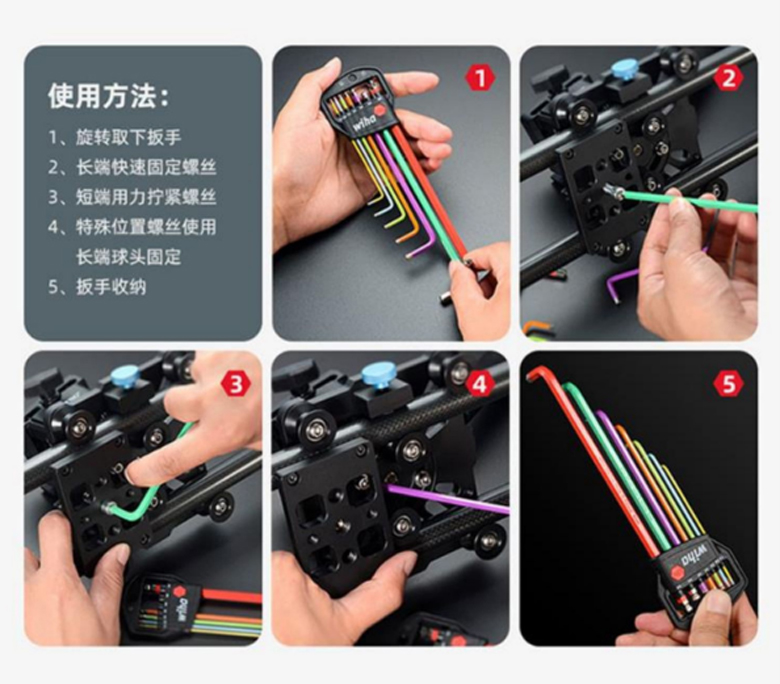 使用方法:

1、旋转取下扳手
2、长端快速固定螺丝
3、短端用力拧紧螺丝
4、特殊位置螺丝使用长端球头固定
5、扳手收纳

1

wiha

2

3

wiha

4

5

wiha