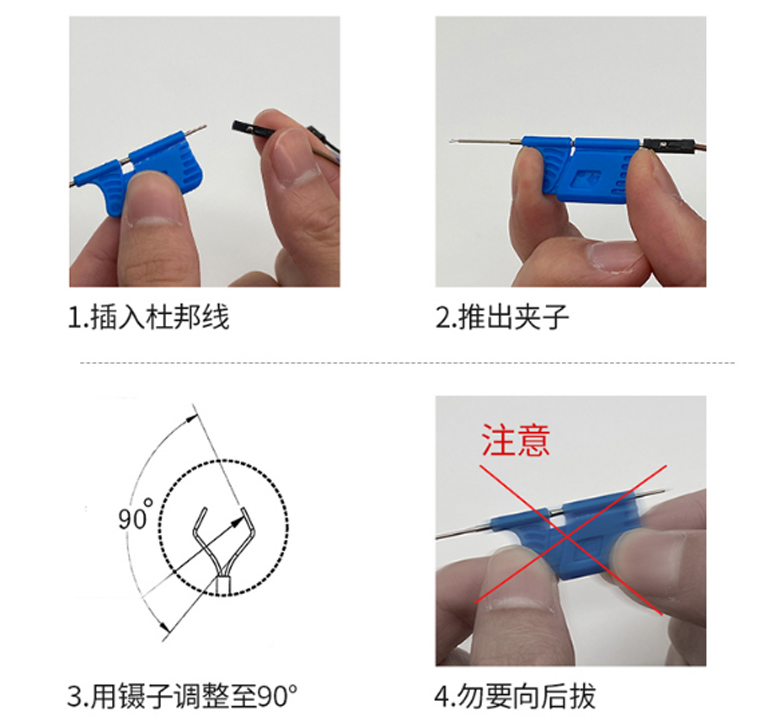 1.插入杜邦线

2.推出夹子

90°

3.用镊子调整至90°

注意

4.勿要向后拔