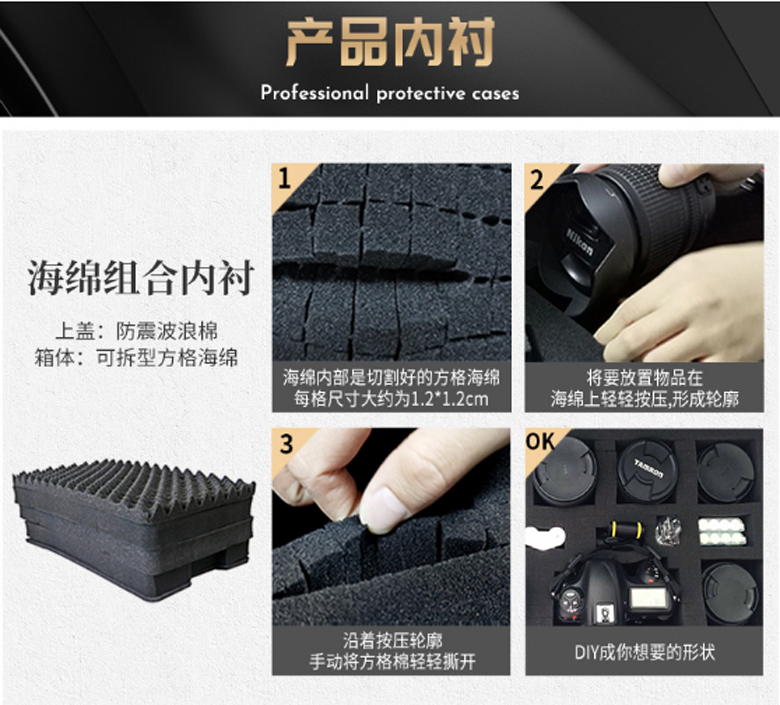 产品内衬
Professional protective cases

海绵组合内衬
上盖：防震波浪棉
箱体：可拆型方格海绵

1
海绵内部是切割好的方格海绵
每格尺寸大约为1.2*1.2cm

2
Nikon
将要放置物品在
海绵上轻轻按压,形成轮廓

3
沿着按压轮廓
手动将方格棉轻轻撕开

OK
TAMRON
DIY成你想要的形状