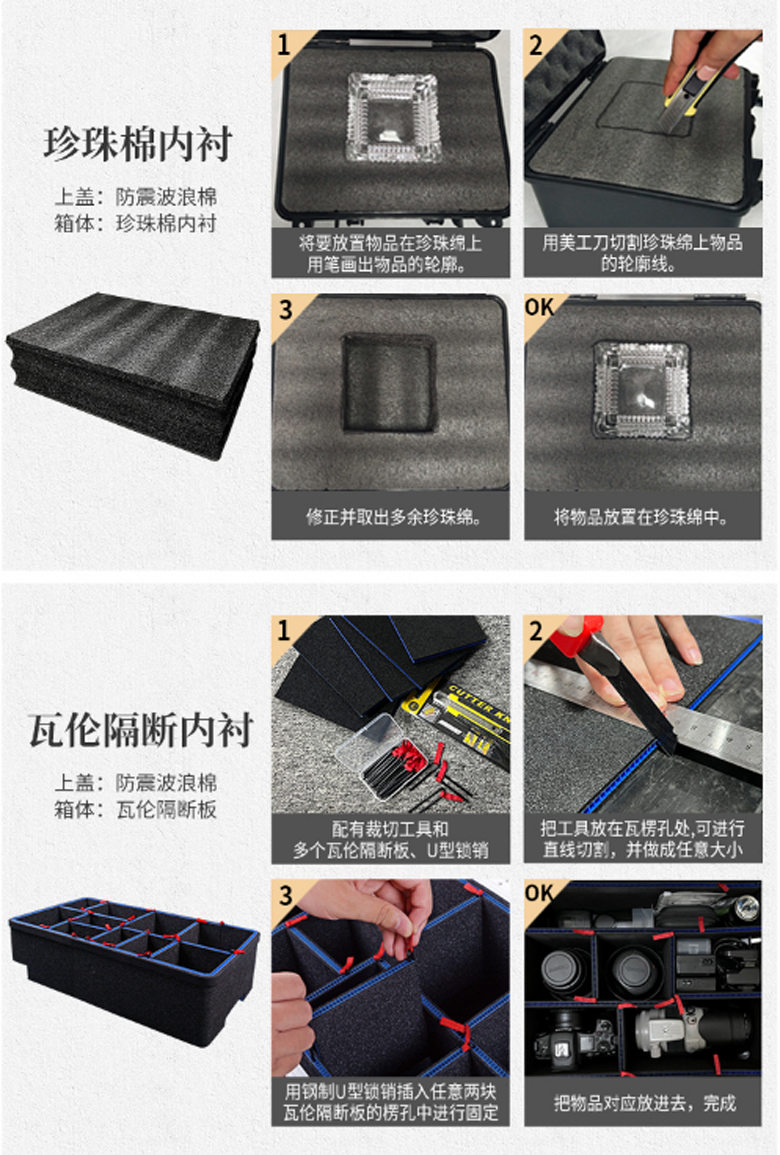 珍珠棉内衬

上盖：防震波浪棉
箱体：珍珠棉内衬

1
将要放置物品在珍珠绵上用笔画出物品的轮廓。

2
用美工刀切割珍珠绵上物品的轮廓线。

3
修正并取出多余珍珠绵。

OK
将物品放置在珍珠绵中。

瓦伦隔断内衬

上盖：防震波浪棉
箱体：瓦伦隔断板

1
CUTTER KN
配有裁切工具和多个瓦伦隔断板、U型锁销

2
把工具放在瓦楞孔处,可进行直线切割，并做成任意大小

3
用钢制U型锁销插入任意两块瓦伦隔断板的楞孔中进行固定

OK
把物品对应放进去，完成