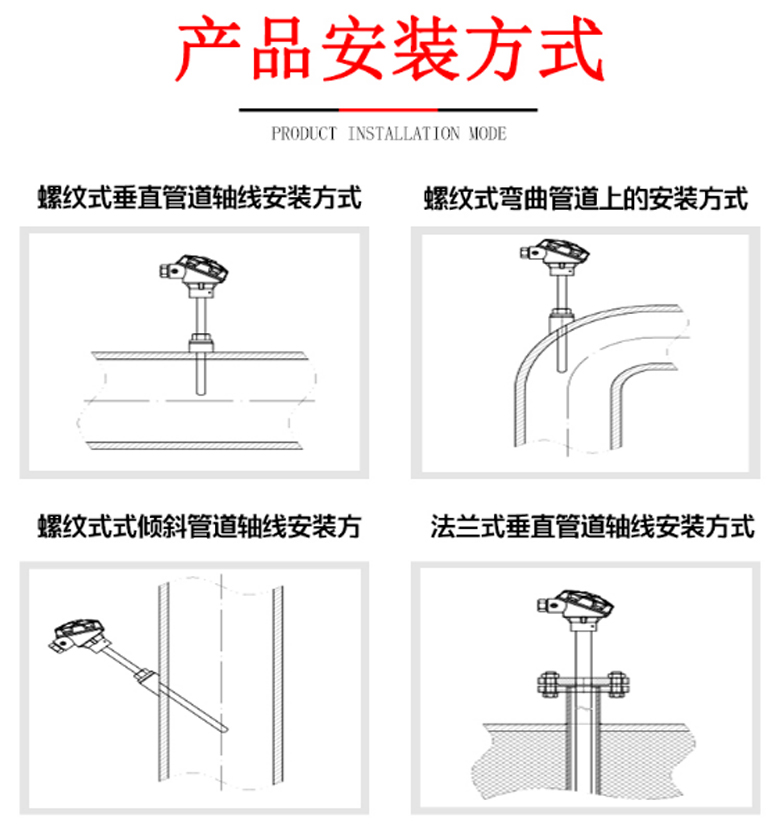 产品安装方式

PRODUCT INSTALLATION MODE

螺纹式垂直管道轴线安装方式

螺纹式弯曲管道上的安装方式

螺纹式式倾斜管道轴线安装方

法兰式垂直管道轴线安装方式