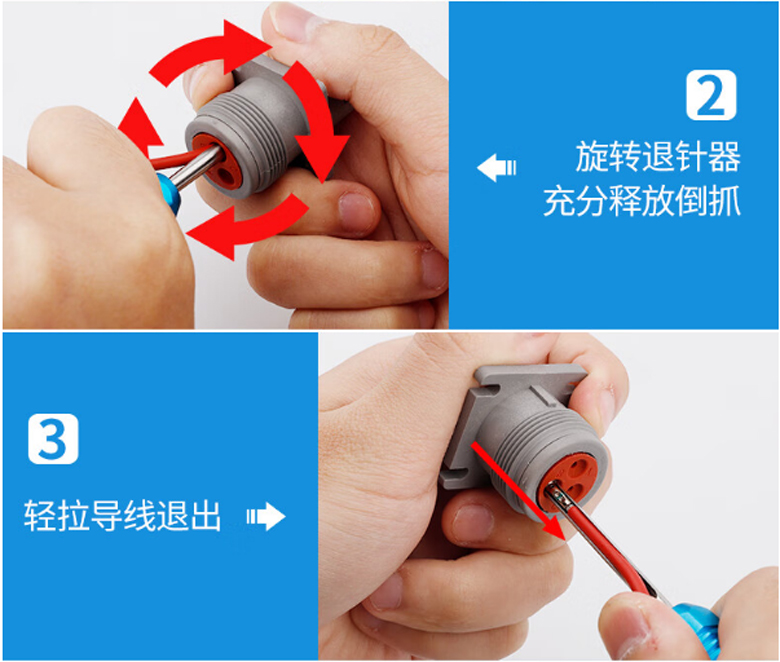 2
旋转退针器
充分释放倒抓

3
轻拉导线退出