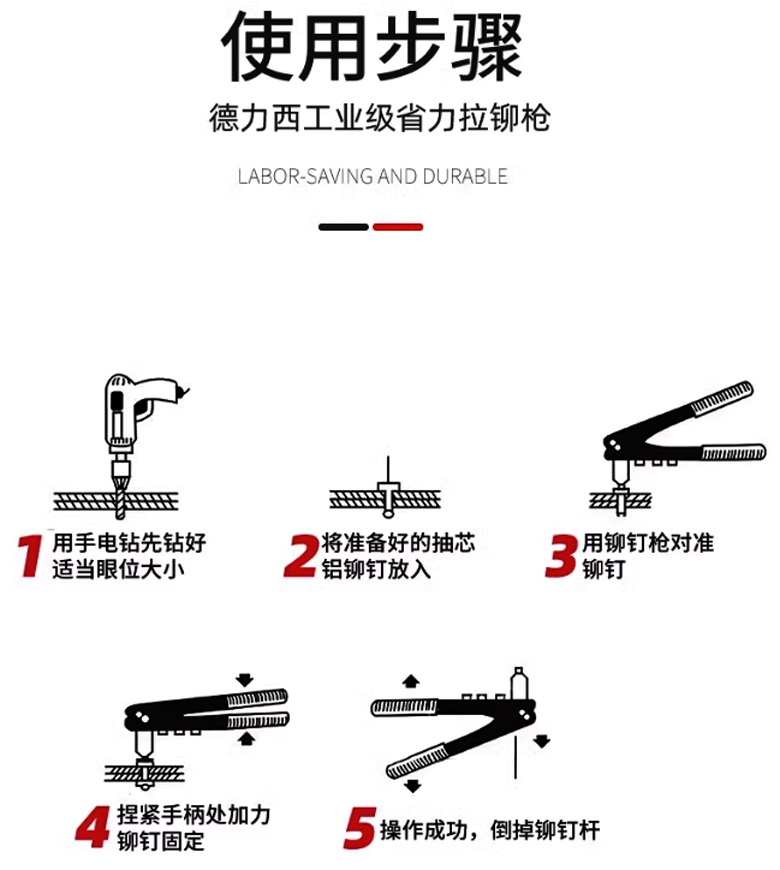 使用步骤

德力西工业级省力拉铆枪

LABOR-SAVING AND DURABLE

1 用手电钻先钻好适当眼位大小

2 将准备好的抽芯铝铆钉放入

3 用铆钉枪对准铆钉

4 捏紧手柄处加力铆钉固定

5 操作成功，倒掉铆钉杆