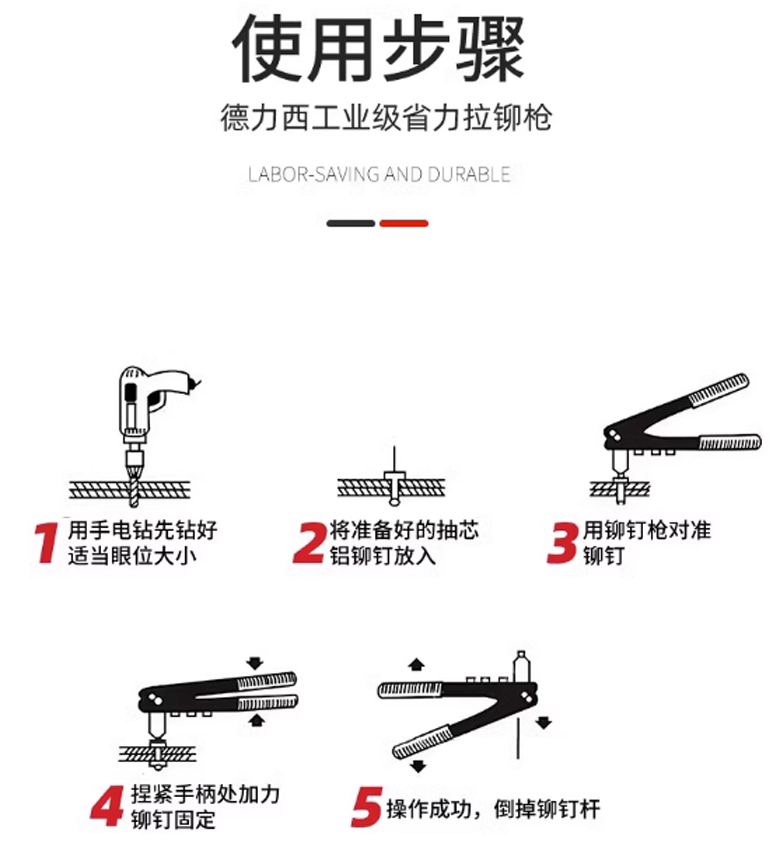 使用步骤

德力西工业级省力拉铆枪

LABOR-SAVING AND DURABLE

1 用手电钻先钻好适当眼位大小

2 将准备好的抽芯铝铆钉放入

3 用铆钉枪对准铆钉

4 捏紧手柄处加力铆钉固定

5 操作成功，倒掉铆钉杆