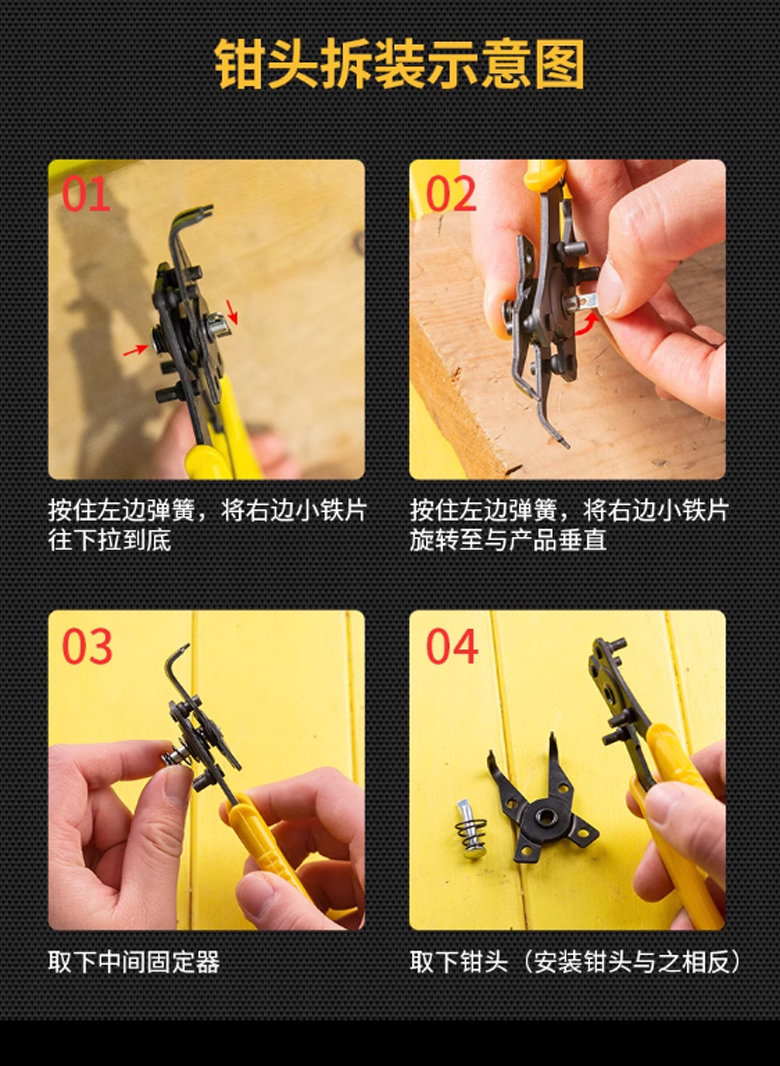 钳头拆装示意图

01

按住左边弹簧，将右边小铁片往下拉到底

02

按住左边弹簧，将右边小铁片旋转至与产品垂直

03

取下中间固定器

04

取下钳头（安装钳头与之相反）