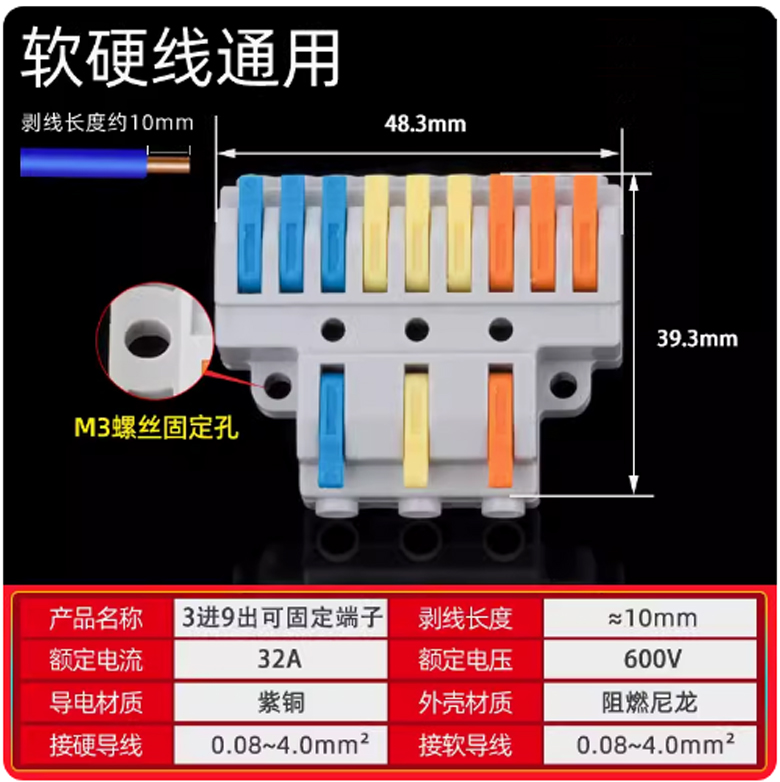 软硬线通用

剥线长度约10mm

48.3mm

39.3mm

M3螺丝固定孔

| 产品名称 | 3进9出可固定端子 | 剥线长度 | ≈10mm |
|---|---|---|---|
| 额定电流 | 32A | 额定电压 | 600V |
| 导电材质 | 紫铜 | 外壳材质 | 阻燃尼龙 |
| 接硬导线 | 0.08~4.0mm² | 接软导线 | 0.08~4.0mm² |