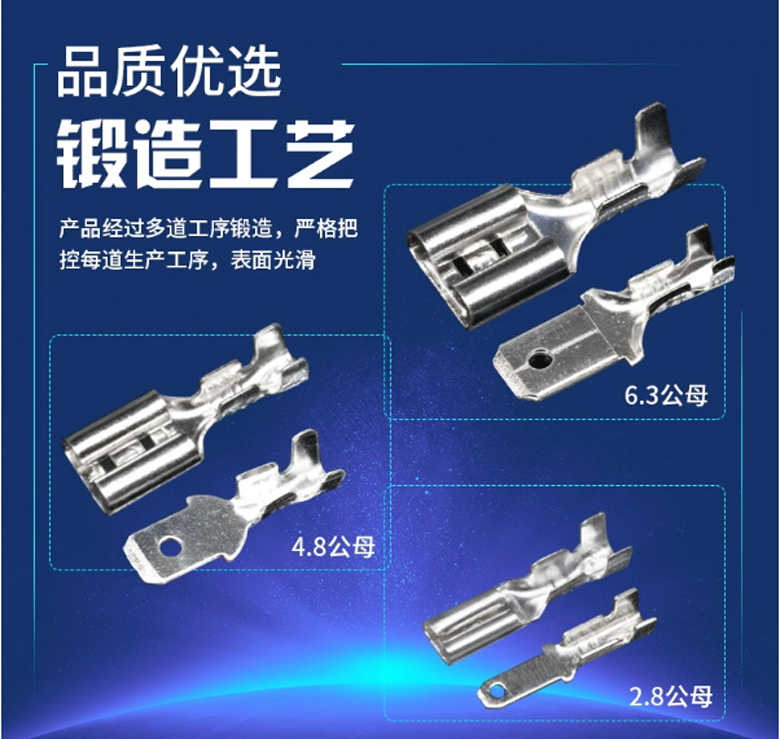 品质优选
锻造工艺

产品经过多道工序锻造，严格把控每道生产工序，表面光滑

6.3公母

4.8公母

2.8公母