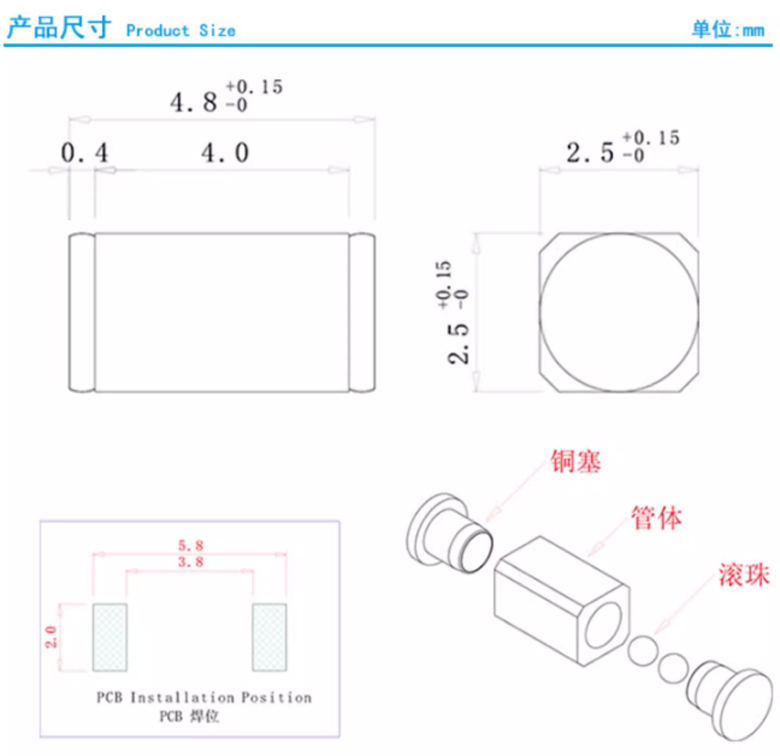 产品尺寸 Product Size

单位:mm

$4.8^{+0.15}_{-0}$

0.4

4.0

$2.5^{+0.15}_{-0}$

$2.5^{+0.15}_{-0}$

铜塞

管体

滚珠

5.8

3.8

2.0

PCB Installation Position

PCB 焊位