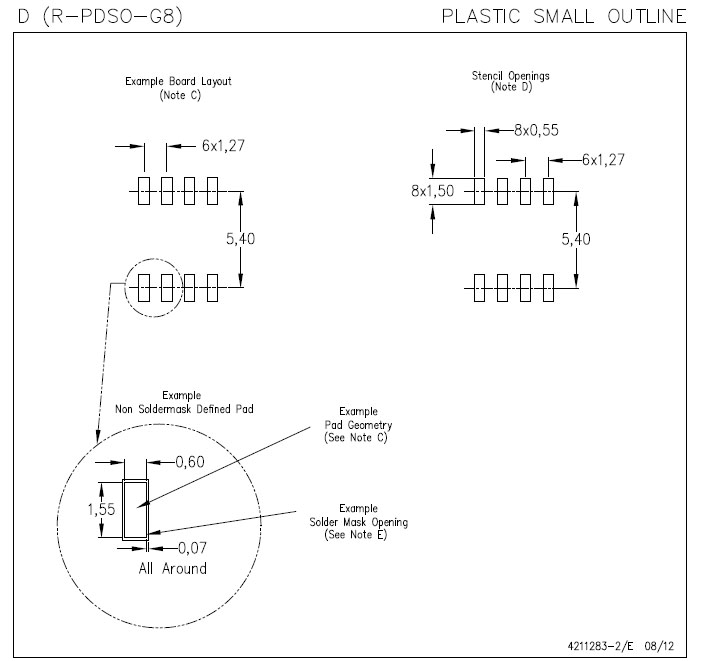 D (R-PDSO-G8)

PLASTIC SMALL OUTLINE

Example Board Layout
(Note C)

6x1,27

5,40

Stencil Openings
(Note D)

8x0,55

6x1,27

8x1,50

5,40

Example
Non Soldermask Defined Pad

Example
Pad Geometry
(See Note C)

0,60

1,55

Example
Solder Mask Opening
(See Note E)

0,07
All Around

4211283-2/E 08/12