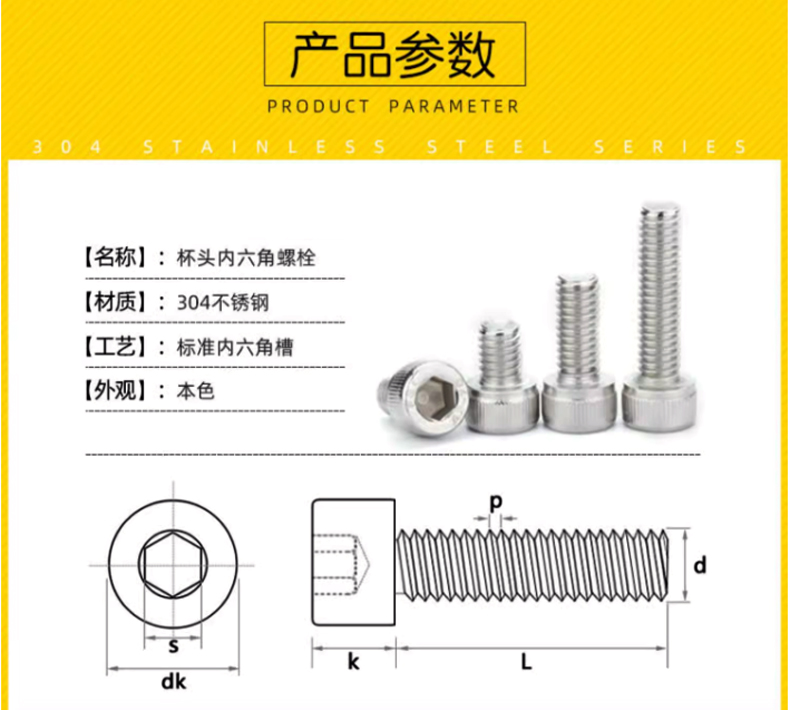 产品参数

PRODUCT PARAMETER

304 STAINLESS STEEL SERIES

【名称】：杯头内六角螺栓

【材质】：304不锈钢

【工艺】：标准内六角槽

【外观】：本色

s

dk

p

d

k

L