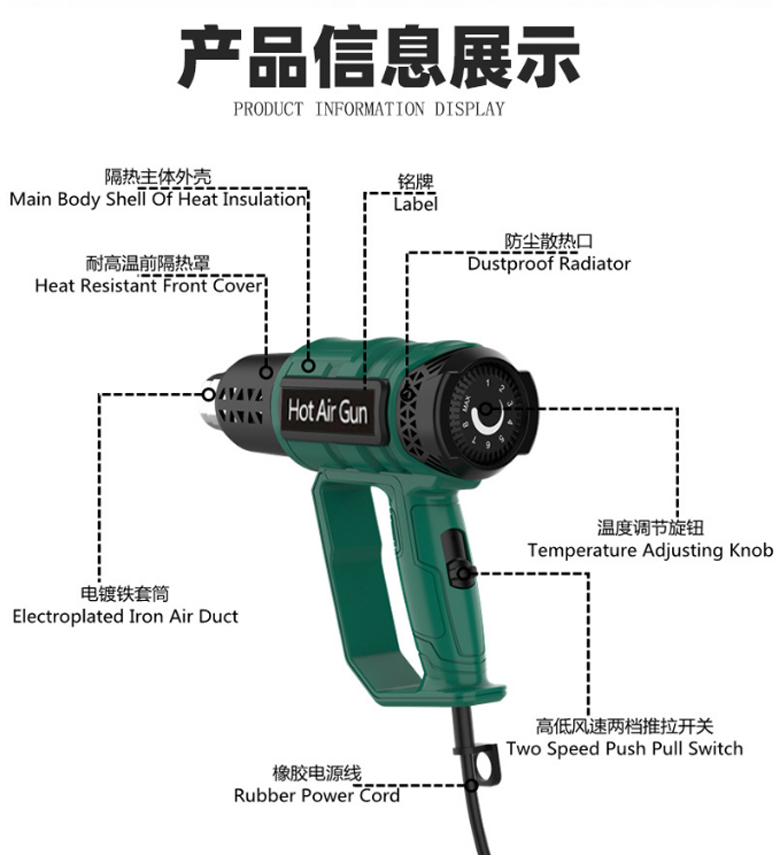 产品信息展示
PRODUCT INFORMATION DISPLAY

隔热主体外壳
Main Body Shell Of Heat Insulation

铭牌
Label

防尘散热口
Dustproof Radiator

耐高温前隔热罩
Heat Resistant Front Cover

Hot Air Gun

MAX 1 2 3 4 5 6 7 8

温度调节旋钮
Temperature Adjusting Knob

电镀铁套筒
Electroplated Iron Air Duct

高低风速两档推拉开关
Two Speed Push Pull Switch

橡胶电源线
Rubber Power Cord