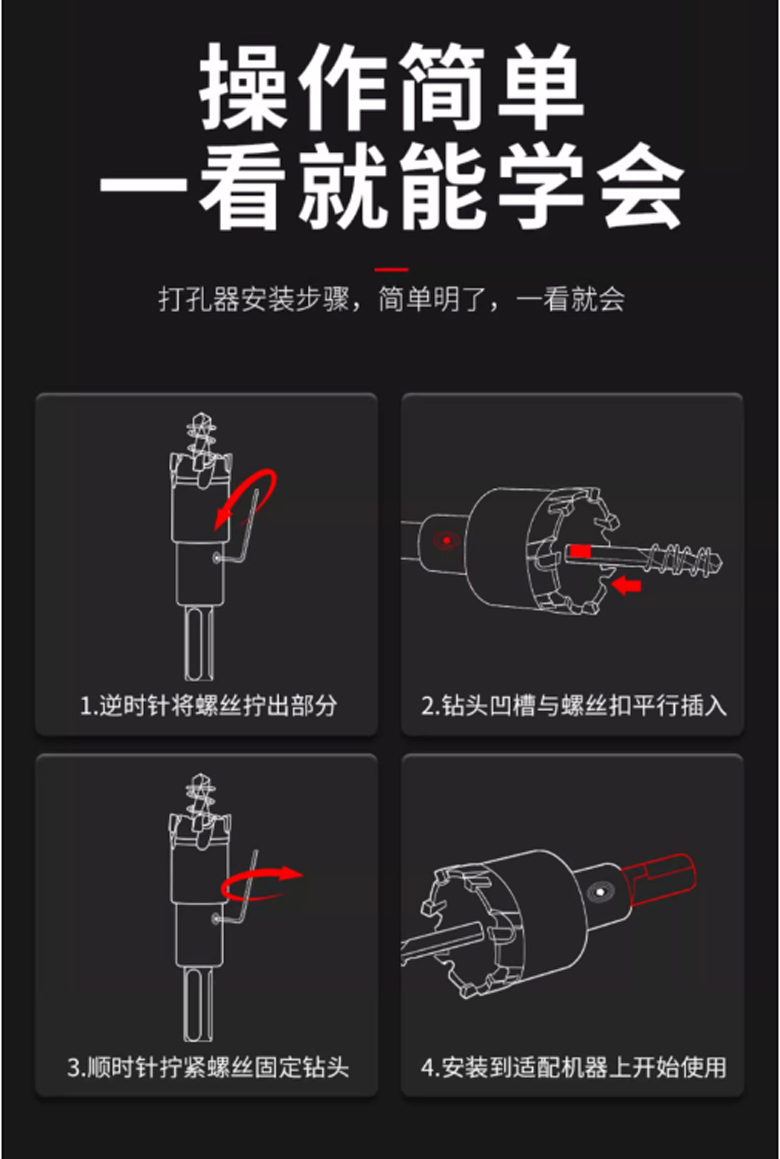 操作简单
一看就能学会

打孔器安装步骤，简单明了，一看就会

1.逆时针将螺丝拧出部分

2.钻头凹槽与螺丝扣平行插入

3.顺时针拧紧螺丝固定钻头

4.安装到适配机器上开始使用