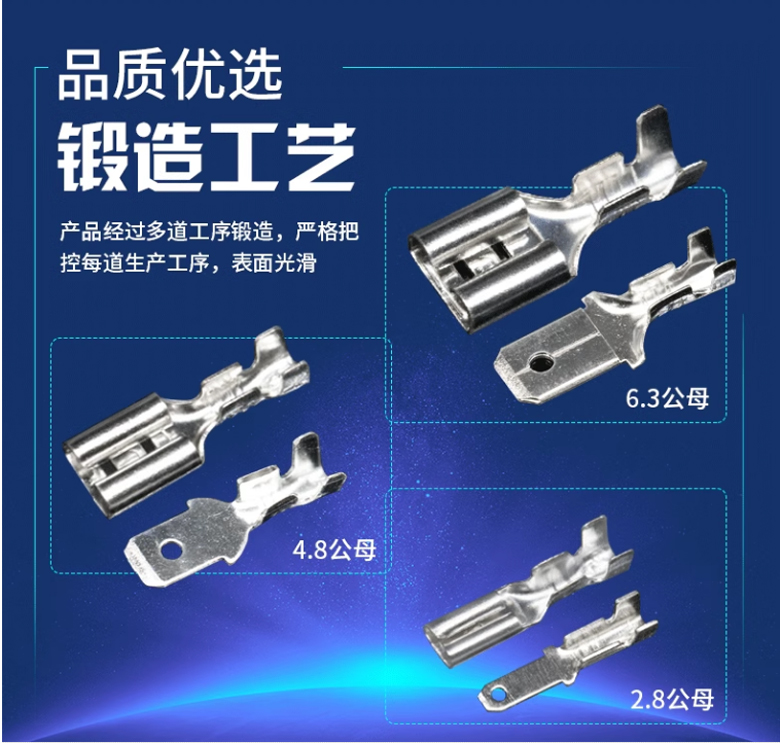 品质优选
锻造工艺

产品经过多道工序锻造，严格把控每道生产工序，表面光滑

6.3公母

4.8公母

2.8公母