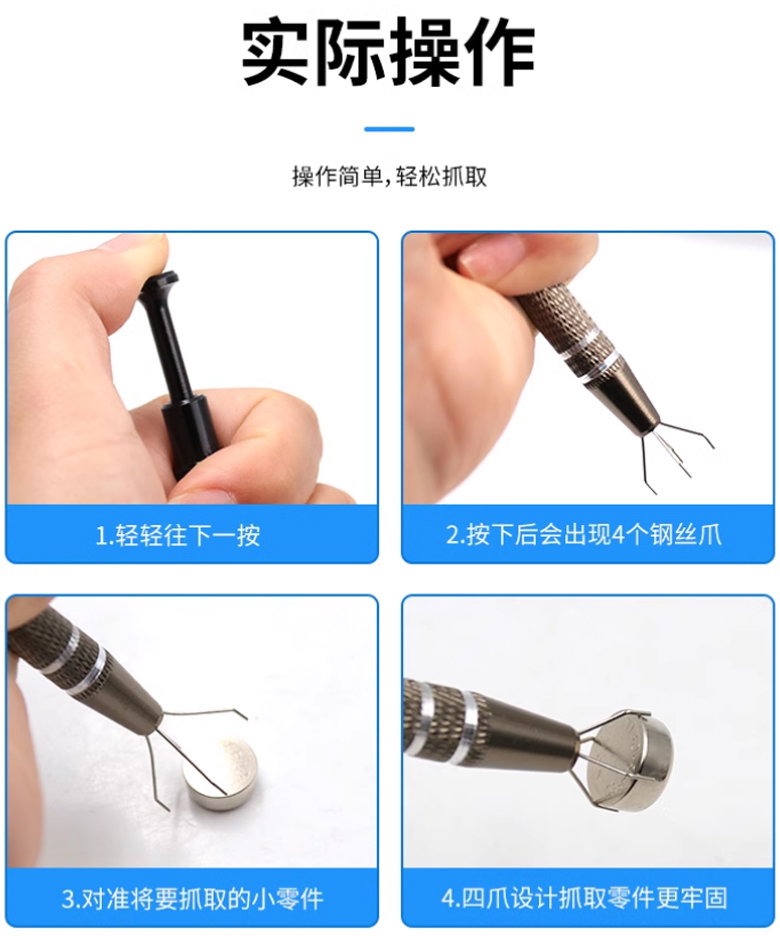 实际操作

操作简单,轻松抓取

1.轻轻往下一按

2.按下后会出现4个钢丝爪

3.对准将要抓取的小零件

4.四爪设计抓取零件更牢固