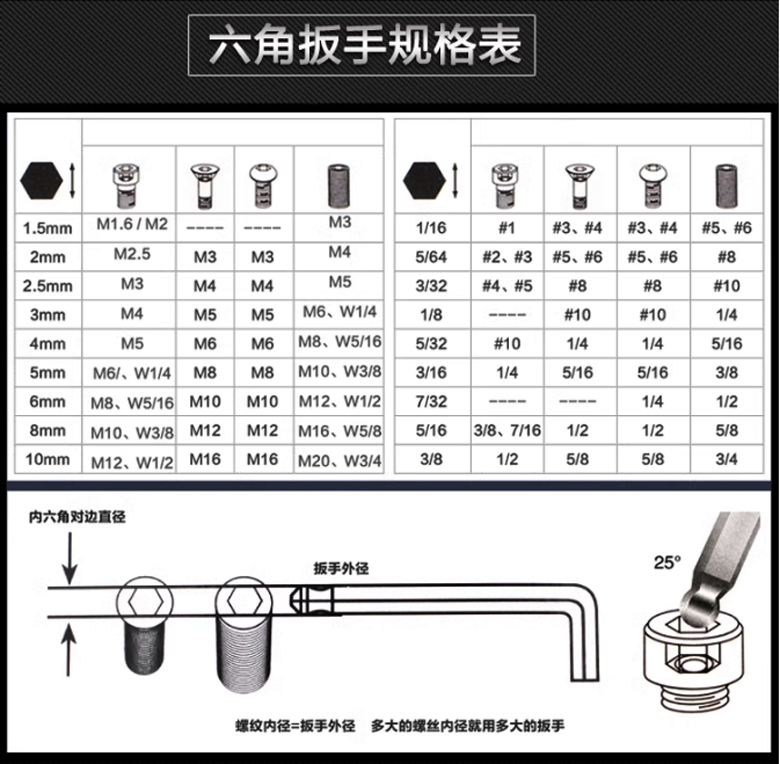 六角扳手规格表

| | | | | |
|---|---|---|---|---|
| 1.5mm | M1.6 / M2 | ---- | ---- | M3 |
| 2mm | M2.5 | M3 | M3 | M4 |
| 2.5mm | M3 | M4 | M4 | M5 |
| 3mm | M4 | M5 | M5 | M6、W1/4 |
| 4mm | M5 | M6 | M6 | M8、W5/16 |
| 5mm | M6/、W1/4 | M8 | M8 | M10、W3/8 |
| 6mm | M8、W5/16 | M10 | M10 | M12、W1/2 |
| 8mm | M10、W3/8 | M12 | M12 | M16、W5/8 |
| 10mm | M12、W1/2 | M16 | M16 | M20、W3/4 |

| | | | | |
|---|---|---|---|---|
| 1/16 | #1 | #3、#4 | #3、#4 | #5、#6 |
| 5/64 | #2、#3 | #5、#6 | #5、#6 | #8 |
| 3/32 | #4、#5 | #8 | #8 | #10 |
| 1/8 | ---- | #10 | #10 | 1/4 |
| 5/32 | #10 | 1/4 | 1/4 | 5/16 |
| 3/16 | 1/4 | 5/16 | 5/16 | 3/8 |
| 7/32 | ---- | ---- | 1/4 | 1/2 |
| 5/16 | 3/8、7/16 | 1/2 | 1/2 | 5/8 |
| 3/8 | 1/2 | 5/8 | 5/8 | 3/4 |

内六角对边直径

扳手外径

25°

螺纹内径=扳手外径　多大的螺丝内径就用多大的扳手