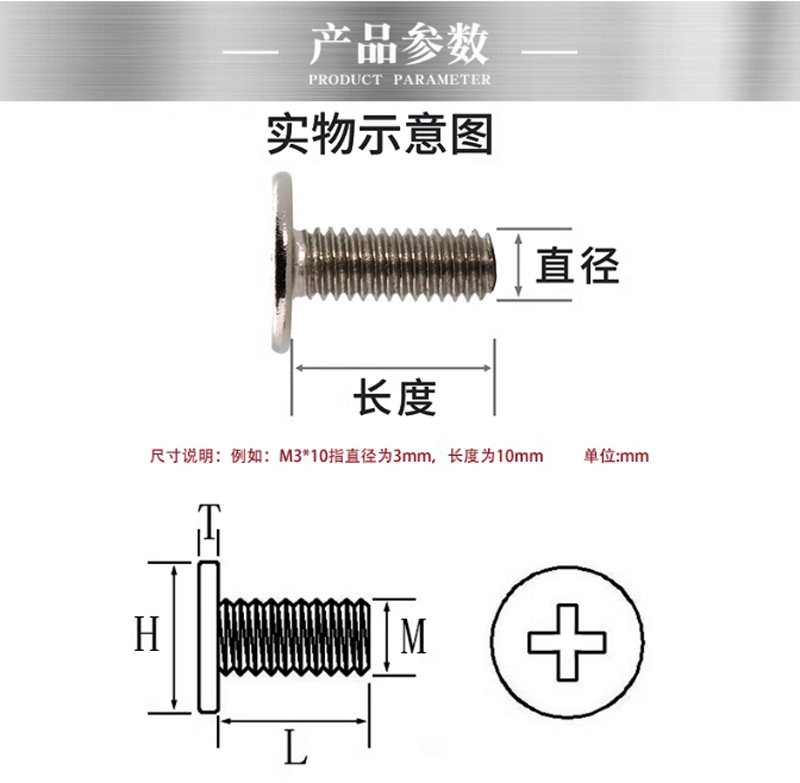 产品参数
PRODUCT PARAMETER

实物示意图

直径

长度

尺寸说明：例如：M3*10指直径为3mm，长度为10mm　　单位:mm

T

H

M

L