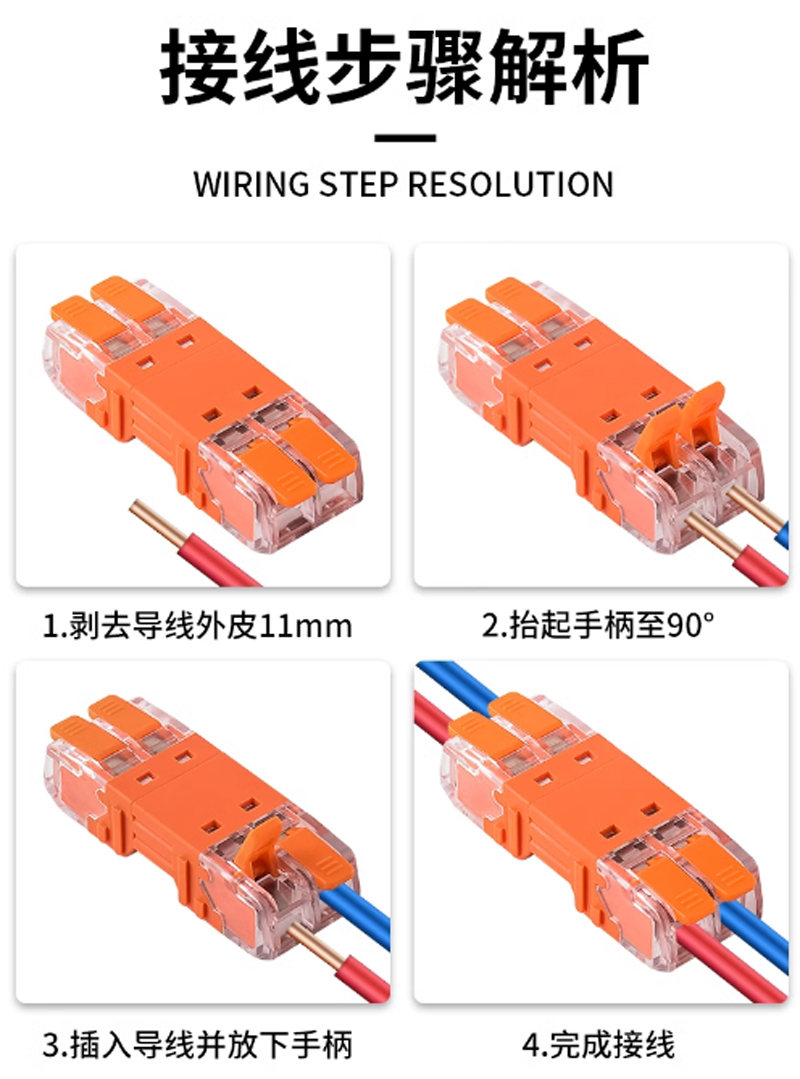 接线步骤解析

WIRING STEP RESOLUTION

1.剥去导线外皮11mm

2.抬起手柄至90°

3.插入导线并放下手柄

4.完成接线