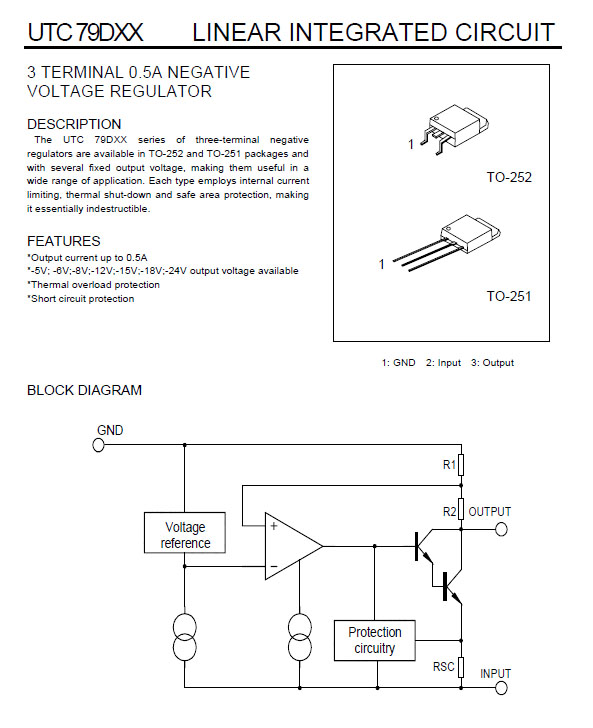 UTC 79DXX LINEAR INTEGRATED CIRCUIT

3 TERMINAL 0.5A NEGATIVE VOLTAGE REGULATOR

DESCRIPTION
The UTC 79DXX series of three-terminal negative regulators are available in TO-252 and TO-251 packages and with several fixed output voltage, making them useful in a wide range of application. Each type employs internal current limiting, thermal shut-down and safe area protection, making it essentially indestructible.

FEATURES
*Output current up to 0.5A
*-5V; -6V;-8V;-12V;-15V;-18V;-24V output voltage available
*Thermal overload protection
*Short circuit protection

1
TO-252

1
TO-251

1: GND 2: Input 3: Output

BLOCK DIAGRAM

GND
R1
R2 OUTPUT
Voltage reference
+
−
Protection circuitry
RSC
INPUT