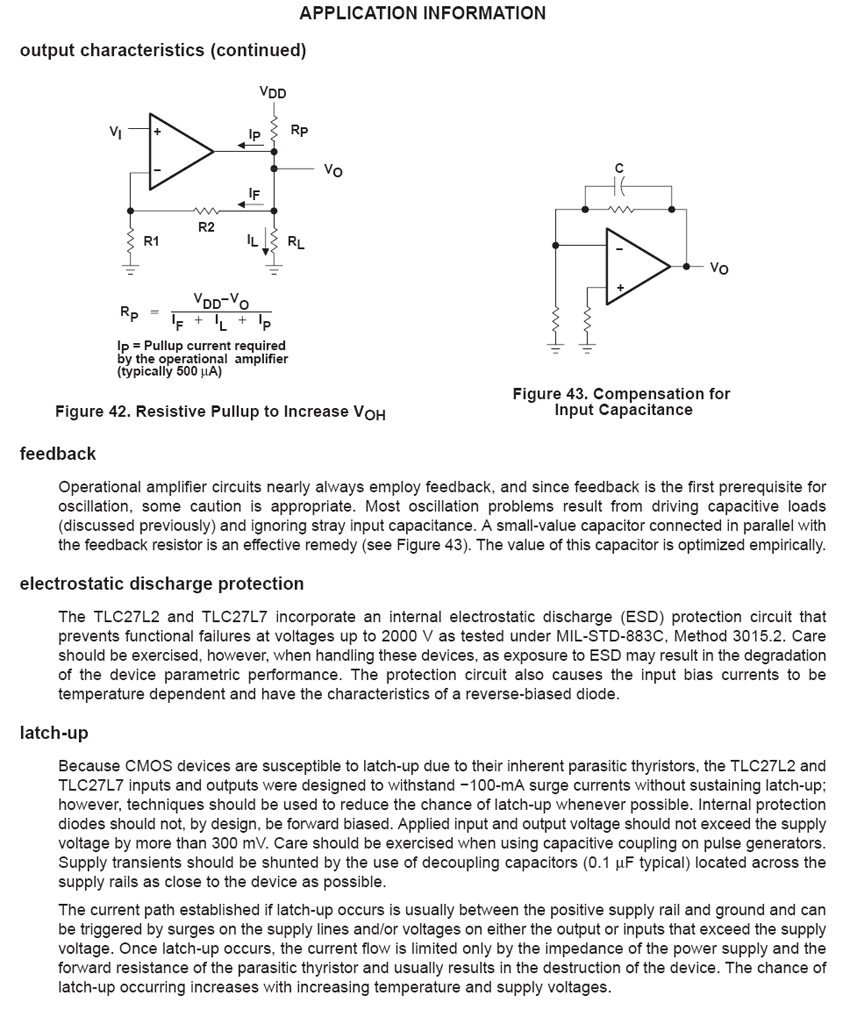 APPLICATION INFORMATION

output characteristics (continued)

$V_{DD}$

$V_I$

+

−

$I_P$

$R_P$

$V_O$

$I_F$

R2

R1

$I_L$

$R_L$

$R_P = \frac{V_{DD} - V_O}{I_F + I_L + I_P}$

$I_P$ = Pullup current required by the operational amplifier (typically 500 μA)

Figure 42. Resistive Pullup to Increase $V_{OH}$

C

−

+

$V_O$

Figure 43. Compensation for Input Capacitance

feedback

Operational amplifier circuits nearly always employ feedback, and since feedback is the first prerequisite for oscillation, some caution is appropriate. Most oscillation problems result from driving capacitive loads (discussed previously) and ignoring stray input capacitance. A small-value capacitor connected in parallel with the feedback resistor is an effective remedy (see Figure 43). The value of this capacitor is optimized empirically.

electrostatic discharge protection

The TLC27L2 and TLC27L7 incorporate an internal electrostatic discharge (ESD) protection circuit that prevents functional failures at voltages up to 2000 V as tested under MIL-STD-883C, Method 3015.2. Care should be exercised, however, when handling these devices, as exposure to ESD may result in the degradation of the device parametric performance. The protection circuit also causes the input bias currents to be temperature dependent and have the characteristics of a reverse-biased diode.

latch-up

Because CMOS devices are susceptible to latch-up due to their inherent parasitic thyristors, the TLC27L2 and TLC27L7 inputs and outputs were designed to withstand −100-mA surge currents without sustaining latch-up; however, techniques should be used to reduce the chance of latch-up whenever possible. Internal protection diodes should not, by design, be forward biased. Applied input and output voltage should not exceed the supply voltage by more than 300 mV. Care should be exercised when using capacitive coupling on pulse generators. Supply transients should be shunted by the use of decoupling capacitors (0.1 μF typical) located across the supply rails as close to the device as possible.

The current path established if latch-up occurs is usually between the positive supply rail and ground and can be triggered by surges on the supply lines and/or voltages on either the output or inputs that exceed the supply voltage. Once latch-up occurs, the current flow is limited only by the impedance of the power supply and the forward resistance of the parasitic thyristor and usually results in the destruction of the device. The chance of latch-up occurring increases with increasing temperature and supply voltages.