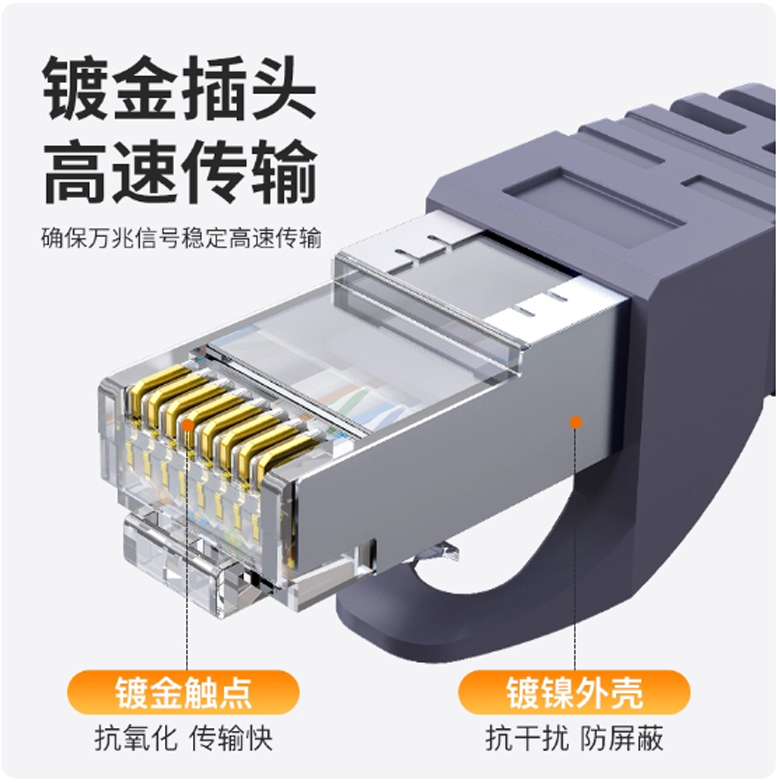 镀金插头
高速传输

确保万兆信号稳定高速传输

镀金触点
抗氧化 传输快

镀镍外壳
抗干扰 防屏蔽