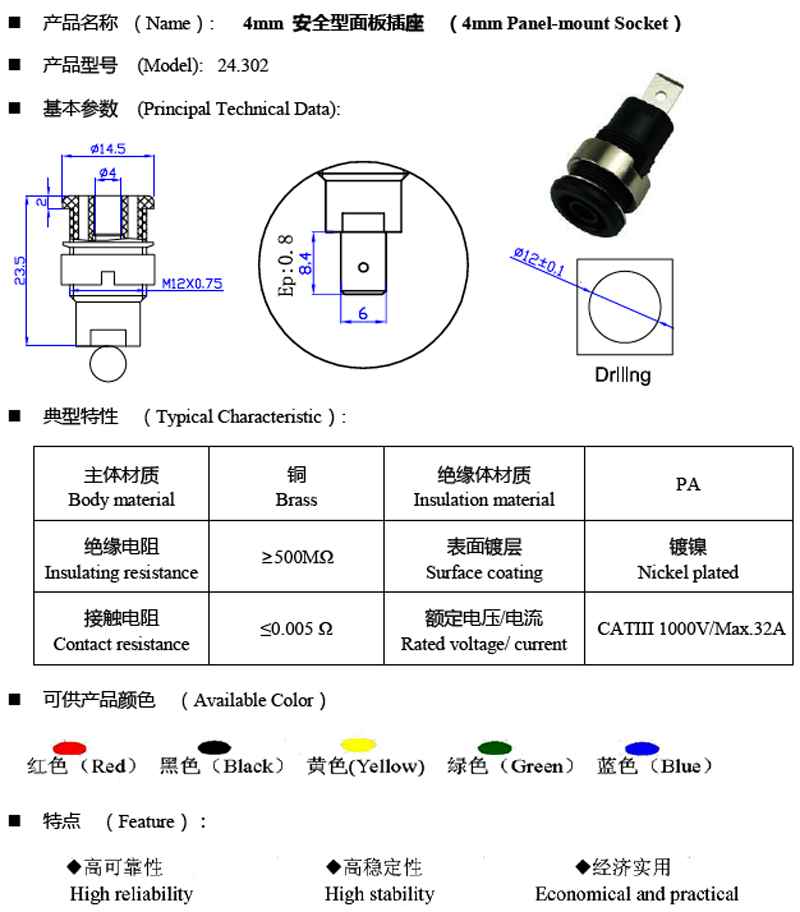 ■ 产品名称 （Name）: 4mm 安全型面板插座 （4mm Panel-mount Socket）

■ 产品型号 (Model): 24.302

■ 基本参数 (Principal Technical Data):

ø14.5
ø4
2
23.5
M12X0.75

Ep: 0.8
8.4
6

ø12±0.1
Drilling

■ 典型特性 （Typical Characteristic）:

| 主体材质 Body material | 铜 Brass | 绝缘体材质 Insulation material | PA |
|---|---|---|---|
| 绝缘电阻 Insulating resistance | ≥500MΩ | 表面镀层 Surface coating | 镀镍 Nickel plated |
| 接触电阻 Contact resistance | ≤0.005 Ω | 额定电压/电流 Rated voltage/ current | CATIII 1000V/Max.32A |

■ 可供产品颜色 （Available Color）

红色（Red） 黑色（Black） 黄色(Yellow) 绿色（Green） 蓝色（Blue）

■ 特点 （Feature）:

◆高可靠性 High reliability
◆高稳定性 High stability
◆经济实用 Economical and practical