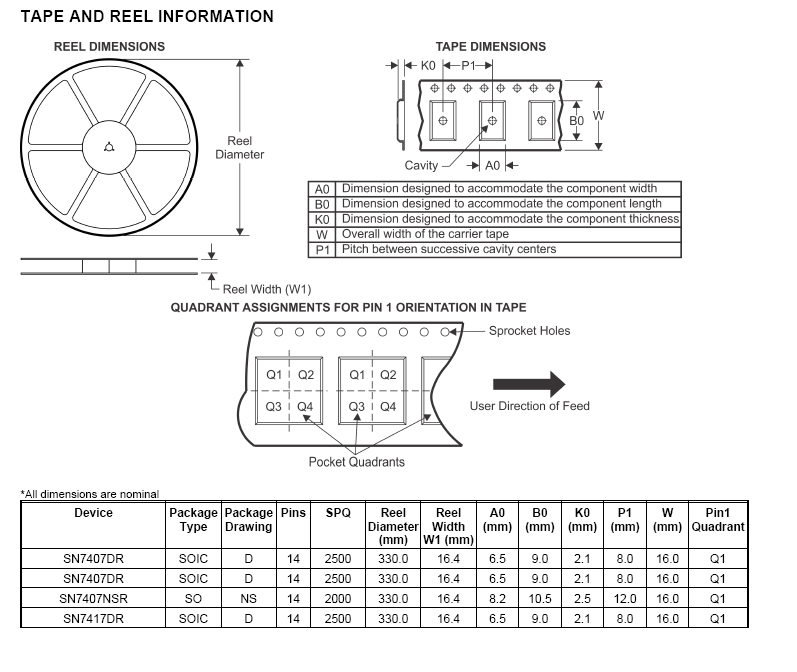 TAPE AND REEL INFORMATION

REEL DIMENSIONS

Reel Diameter

Reel Width (W1)

TAPE DIMENSIONS

K0 P1

B0 W

Cavity A0

| A0 | Dimension designed to accommodate the component width |
|---|---|
| B0 | Dimension designed to accommodate the component length |
| K0 | Dimension designed to accommodate the component thickness |
| W | Overall width of the carrier tape |
| P1 | Pitch between successive cavity centers |

QUADRANT ASSIGNMENTS FOR PIN 1 ORIENTATION IN TAPE

Sprocket Holes

Q1 Q2 Q3 Q4 Q1 Q2 Q3 Q4

User Direction of Feed

Pocket Quadrants

*All dimensions are nominal

| Device | Package Type | Package Drawing | Pins | SPQ | Reel Diameter (mm) | Reel Width W1 (mm) | A0 (mm) | B0 (mm) | K0 (mm) | P1 (mm) | W (mm) | Pin1 Quadrant |
|---|---|---|---|---|---|---|---|---|---|---|---|---|
| SN7407DR | SOIC | D | 14 | 2500 | 330.0 | 16.4 | 6.5 | 9.0 | 2.1 | 8.0 | 16.0 | Q1 |
| SN7407DR | SOIC | D | 14 | 2500 | 330.0 | 16.4 | 6.5 | 9.0 | 2.1 | 8.0 | 16.0 | Q1 |
| SN7407NSR | SO | NS | 14 | 2000 | 330.0 | 16.4 | 8.2 | 10.5 | 2.5 | 12.0 | 16.0 | Q1 |
| SN7417DR | SOIC | D | 14 | 2500 | 330.0 | 16.4 | 6.5 | 9.0 | 2.1 | 8.0 | 16.0 | Q1 |