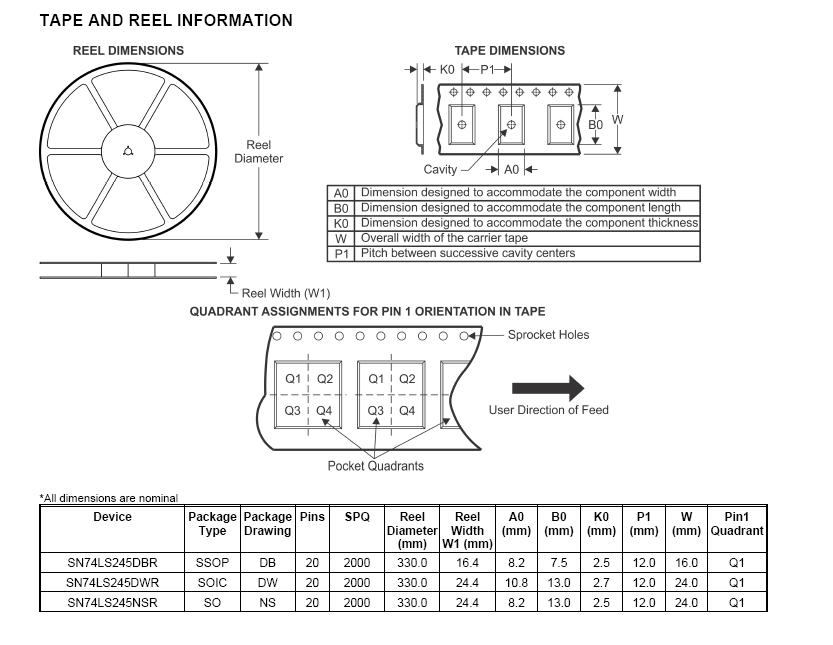 TAPE AND REEL INFORMATION

REEL DIMENSIONS

Reel Diameter

Reel Width (W1)

TAPE DIMENSIONS

K0 P1

B0 W

Cavity A0

| A0 | Dimension designed to accommodate the component width |
|---|---|
| B0 | Dimension designed to accommodate the component length |
| K0 | Dimension designed to accommodate the component thickness |
| W | Overall width of the carrier tape |
| P1 | Pitch between successive cavity centers |

QUADRANT ASSIGNMENTS FOR PIN 1 ORIENTATION IN TAPE

Sprocket Holes

Q1 Q2 Q3 Q4 Q1 Q2 Q3 Q4

User Direction of Feed

Pocket Quadrants

*All dimensions are nominal

| Device | Package Type | Package Drawing | Pins | SPQ | Reel Diameter (mm) | Reel Width W1 (mm) | A0 (mm) | B0 (mm) | K0 (mm) | P1 (mm) | W (mm) | Pin1 Quadrant |
|---|---|---|---|---|---|---|---|---|---|---|---|---|
| SN74LS245DBR | SSOP | DB | 20 | 2000 | 330.0 | 16.4 | 8.2 | 7.5 | 2.5 | 12.0 | 16.0 | Q1 |
| SN74LS245DWR | SOIC | DW | 20 | 2000 | 330.0 | 24.4 | 10.8 | 13.0 | 2.7 | 12.0 | 24.0 | Q1 |
| SN74LS245NSR | SO | NS | 20 | 2000 | 330.0 | 24.4 | 8.2 | 13.0 | 2.5 | 12.0 | 24.0 | Q1 |