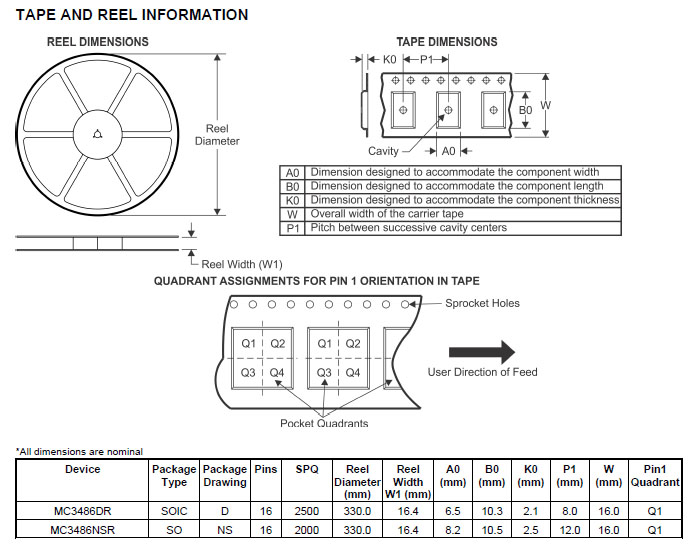 TAPE AND REEL INFORMATION

REEL DIMENSIONS

Reel Diameter

Reel Width (W1)

TAPE DIMENSIONS

K0 P1

B0 W

Cavity A0

| A0 | Dimension designed to accommodate the component width |
|---|---|
| B0 | Dimension designed to accommodate the component length |
| K0 | Dimension designed to accommodate the component thickness |
| W | Overall width of the carrier tape |
| P1 | Pitch between successive cavity centers |

QUADRANT ASSIGNMENTS FOR PIN 1 ORIENTATION IN TAPE

Sprocket Holes

Q1 Q2 Q3 Q4 Q1 Q2 Q3 Q4

User Direction of Feed

Pocket Quadrants

*All dimensions are nominal

| Device | Package Type | Package Drawing | Pins | SPQ | Reel Diameter (mm) | Reel Width W1 (mm) | A0 (mm) | B0 (mm) | K0 (mm) | P1 (mm) | W (mm) | Pin1 Quadrant |
|---|---|---|---|---|---|---|---|---|---|---|---|---|
| MC3486DR | SOIC | D | 16 | 2500 | 330.0 | 16.4 | 6.5 | 10.3 | 2.1 | 8.0 | 16.0 | Q1 |
| MC3486NSR | SO | NS | 16 | 2000 | 330.0 | 16.4 | 8.2 | 10.5 | 2.5 | 12.0 | 16.0 | Q1 |