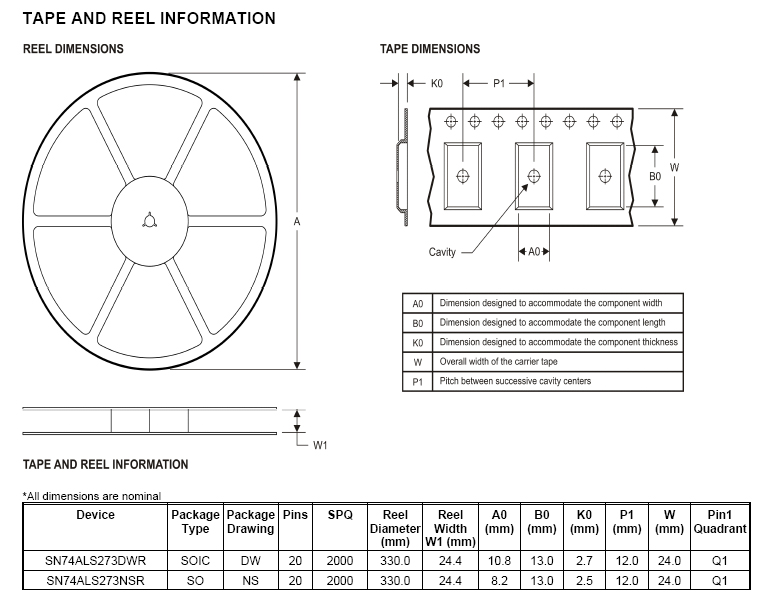 TAPE AND REEL INFORMATION

REEL DIMENSIONS

A

W1

TAPE DIMENSIONS

K0

P1

B0

W

Cavity

A0

| A0 | Dimension designed to accommodate the component width |
|---|---|
| B0 | Dimension designed to accommodate the component length |
| K0 | Dimension designed to accommodate the component thickness |
| W | Overall width of the carrier tape |
| P1 | Pitch between successive cavity centers |

TAPE AND REEL INFORMATION

*All dimensions are nominal

| Device | Package Type | Package Drawing | Pins | SPQ | Reel Diameter (mm) | Reel Width W1 (mm) | A0 (mm) | B0 (mm) | K0 (mm) | P1 (mm) | W (mm) | Pin1 Quadrant |
|---|---|---|---|---|---|---|---|---|---|---|---|---|
| SN74ALS273DWR | SOIC | DW | 20 | 2000 | 330.0 | 24.4 | 10.8 | 13.0 | 2.7 | 12.0 | 24.0 | Q1 |
| SN74ALS273NSR | SO | NS | 20 | 2000 | 330.0 | 24.4 | 8.2 | 13.0 | 2.5 | 12.0 | 24.0 | Q1 |