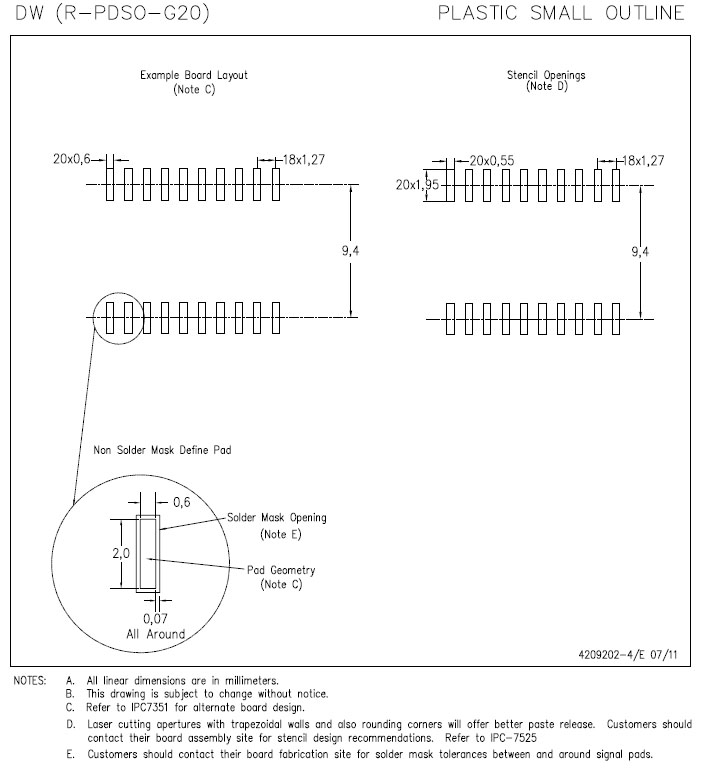 DW (R-PDSO-G20)

PLASTIC SMALL OUTLINE

Example Board Layout
(Note C)

Stencil Openings
(Note D)

20x0,6

18x1,27

20x0,55

18x1,27

20x1,95

9,4

9,4

Non Solder Mask Define Pad

0,6

Solder Mask Opening
(Note E)

2,0

Pad Geometry
(Note C)

0,07
All Around

4209202-4/E 07/11

NOTES: A. All linear dimensions are in millimeters.
B. This drawing is subject to change without notice.
C. Refer to IPC7351 for alternate board design.
D. Laser cutting apertures with trapezoidal walls and also rounding corners will offer better paste release. Customers should contact their board assembly site for stencil design recommendations. Refer to IPC-7525
E. Customers should contact their board fabrication site for solder mask tolerances between and around signal pads.